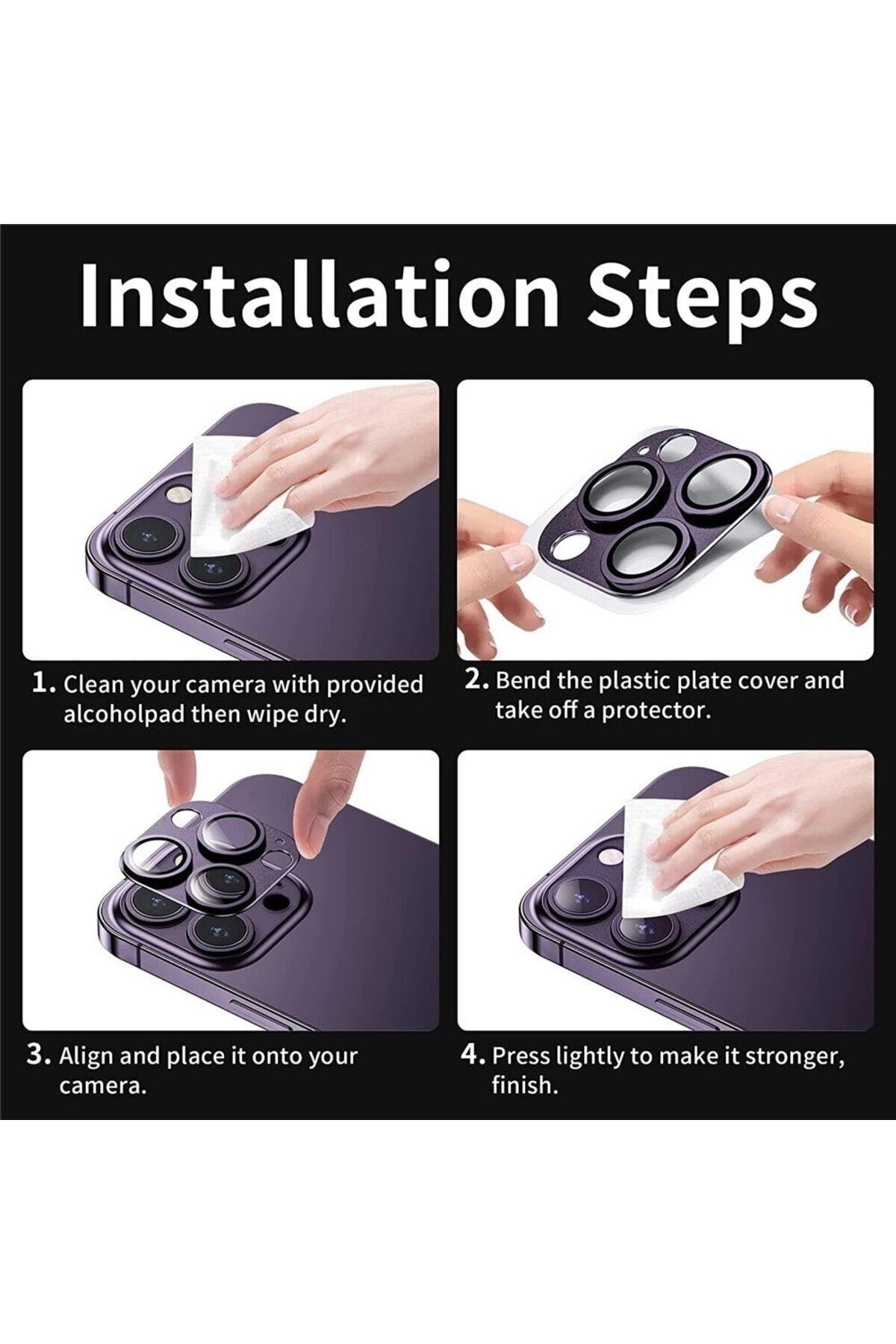 Installation Steps

1. Clean your camera with provided alcoholpad then wipe dry.

2. Bend the plastic plate cover and take off a protector.

3. Align and place it onto your camera.

4. Press lightly to make it stronger, finish.