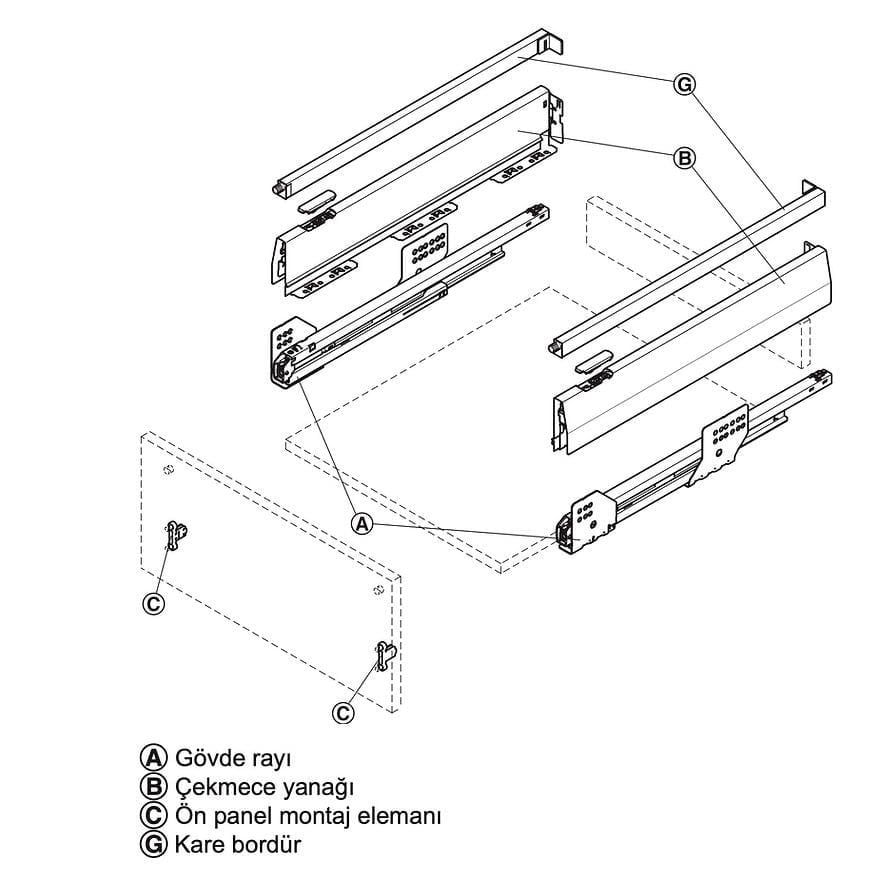 G
B
A
C
C
A Gövde rayı
B Çekmece yanağı
C Ön panel montaj elemanı
G Kare bordür