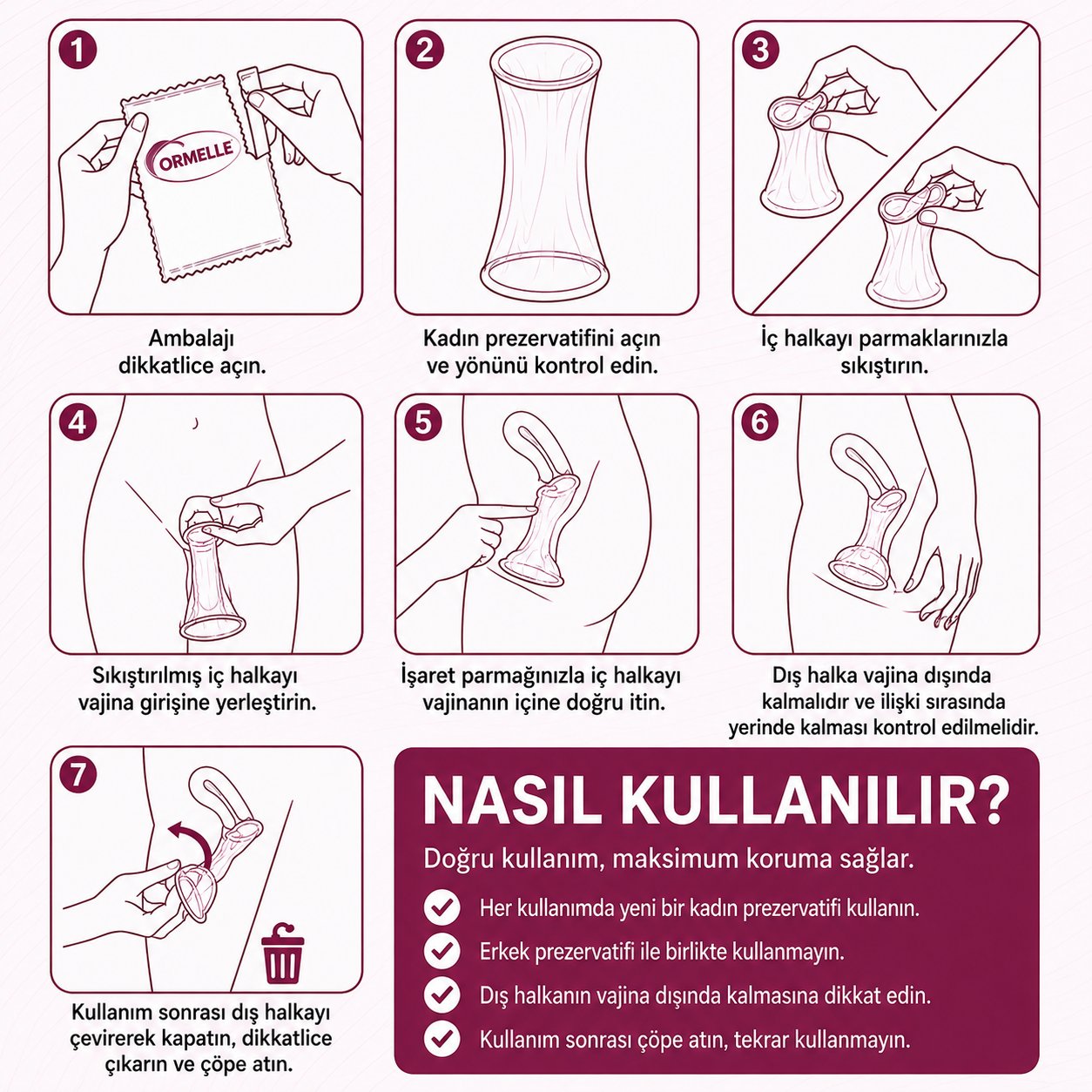 1

ORMELLE

Ambalajı dikkatlice açın.

2

Kadın prezervatifini açın ve yönünü kontrol edin.

3

İç halkayı parmaklarınızla sıkıştırın.

4

Sıkıştırılmış iç halkayı vajina girişine yerleştirin.

5

İşaret parmağınızla iç halkayı vajinanın içine doğru itin.

6

Dış halka vajina dışında kalmalıdır ve ilişki sırasında yerinde kalması kontrol edilmelidir.

7

Kullanım sonrası dış halkayı çevirerek kapatın, dikkatlice çıkarın ve çöpe atın.

NASIL KULLANILIR?

Doğru kullanım, maksimum koruma sağlar.

Her kullanımda yeni bir kadın prezervatifi kullanın.

Erkek prezervatifi ile birlikte kullanmayın.

Dış halkanın vajina dışında kalmasına dikkat edin.

Kullanım sonrası çöpe atın, tekrar kullanmayın.