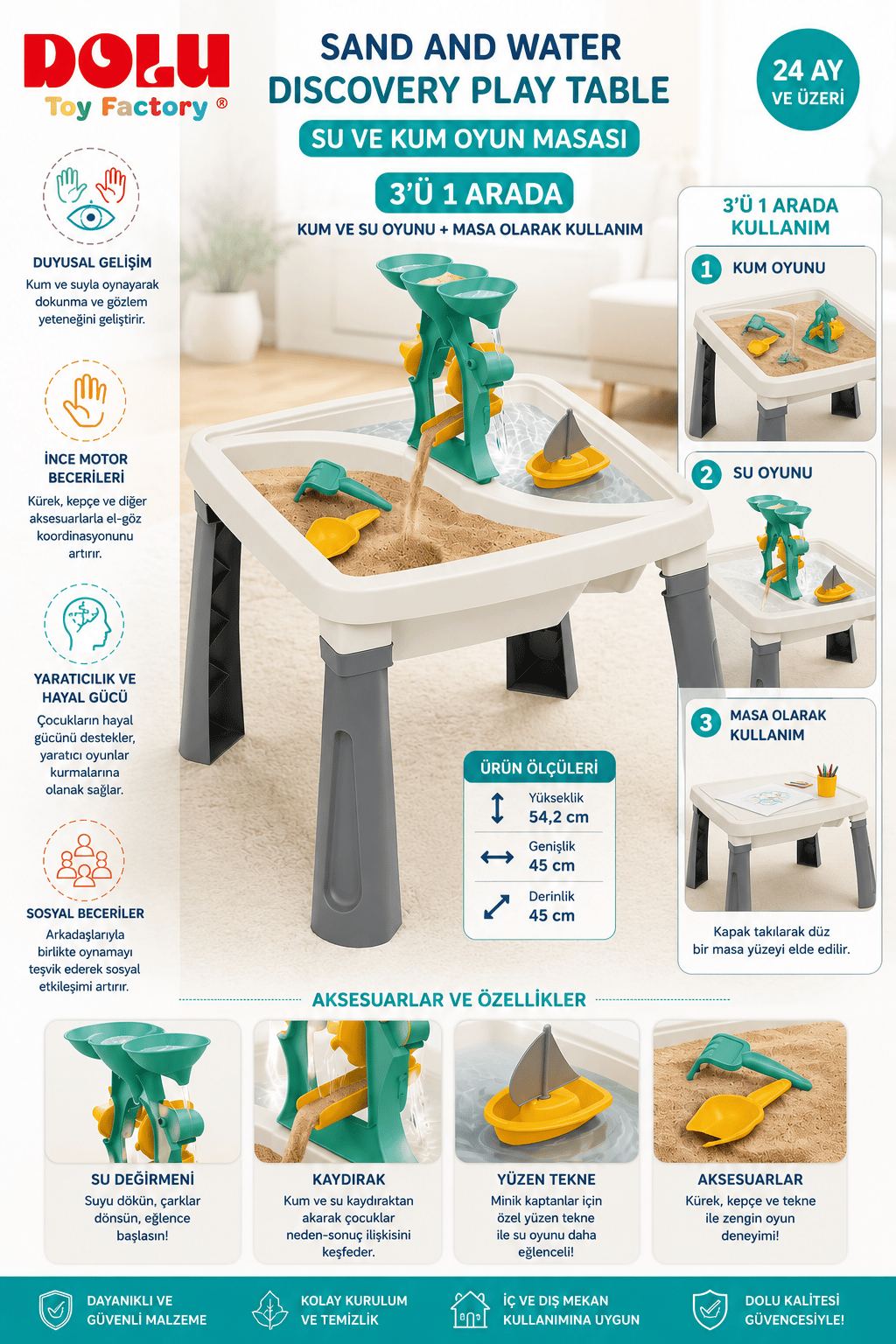 DOLU
Toy Factory ®

SAND AND WATER DISCOVERY PLAY TABLE

SU VE KUM OYUN MASASI

3'Ü 1 ARADA

KUM VE SU OYUNU + MASA OLARAK KULLANIM

24 AY
VE ÜZERİ

DUYUSAL GELİŞİM

Kum ve suyla oynayarak dokunma ve gözlem yeteneğini geliştirir.

İNCE MOTOR BECERİLERİ

Kürek, kepçe ve diğer aksesuarlarla el-göz koordinasyonunu artırır.

YARATICILIK VE HAYAL GÜCÜ

Çocukların hayal gücünü destekler, yaratıcı oyunlar kurmalarına olanak sağlar.

SOSYAL BECERİLER

Arkadaşlarıyla birlikte oynamayı teşvik ederek sosyal etkileşimi artırır.

ÜRÜN ÖLÇÜLERİ

Yükseklik
54,2 cm

Genişlik
45 cm

Derinlik
45 cm

3'Ü 1 ARADA KULLANIM

1 KUM OYUNU

2 SU OYUNU

3 MASA OLARAK KULLANIM

Kapak takılarak düz bir masa yüzeyi elde edilir.

AKSESUARLAR VE ÖZELLİKLER

SU DEĞİRMENİ
Suyu dökün, çarklar dönsün, eğlence başlasın!

KAYDIRAK
Kum ve su kaydıraktan akarak çocuklar neden-sonuç ilişkisini keşfeder.

YÜZEN TEKNE
Minik kaptanlar için özel yüzen tekne ile su oyunu daha eğlenceli!

AKSESUARLAR
Kürek, kepçe ve tekne ile zengin oyun deneyimi!

DAYANIKLI VE GÜVENLİ MALZEME

KOLAY KURULUM VE TEMİZLİK

İÇ VE DIŞ MEKAN KULLANIMINA UYGUN

DOLU KALİTESİ GÜVENCESİYLE!