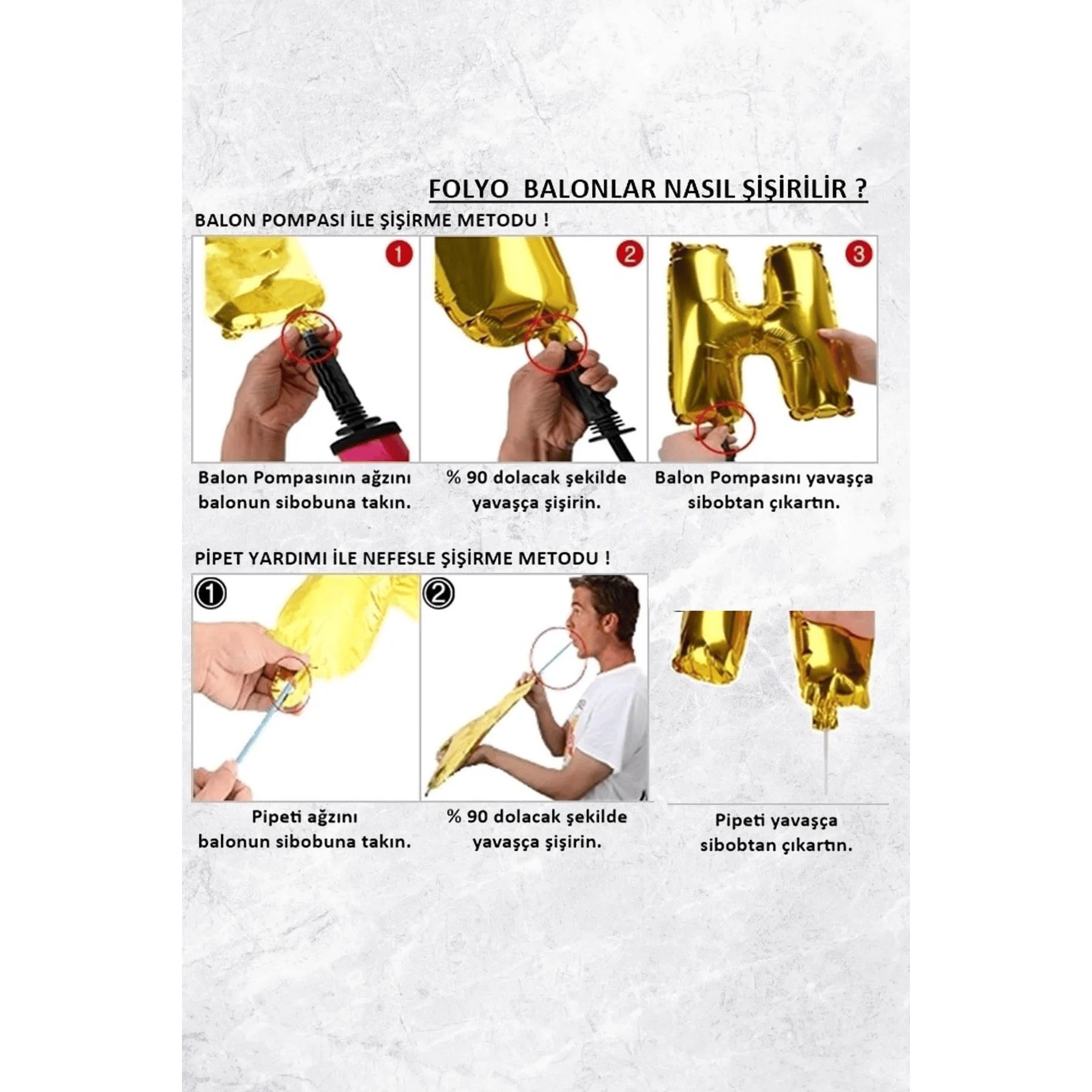 FOLYO BALONLAR NASIL ŞİŞİRİLİR ?

BALON POMPASI İLE ŞİŞİRME METODU !

1

2

3

Balon Pompasının ağzını balonun sibobuna takın.

% 90 dolacak şekilde yavaşça şişirin.

Balon Pompasını yavaşça sibobtan çıkartın.

PİPET YARDIMI İLE NEFESLE ŞİŞİRME METODU !

1

2

Pipeti ağzını balonun sibobuna takın.

% 90 dolacak şekilde yavaşça şişirin.

Pipeti yavaşça sibobtan çıkartın.