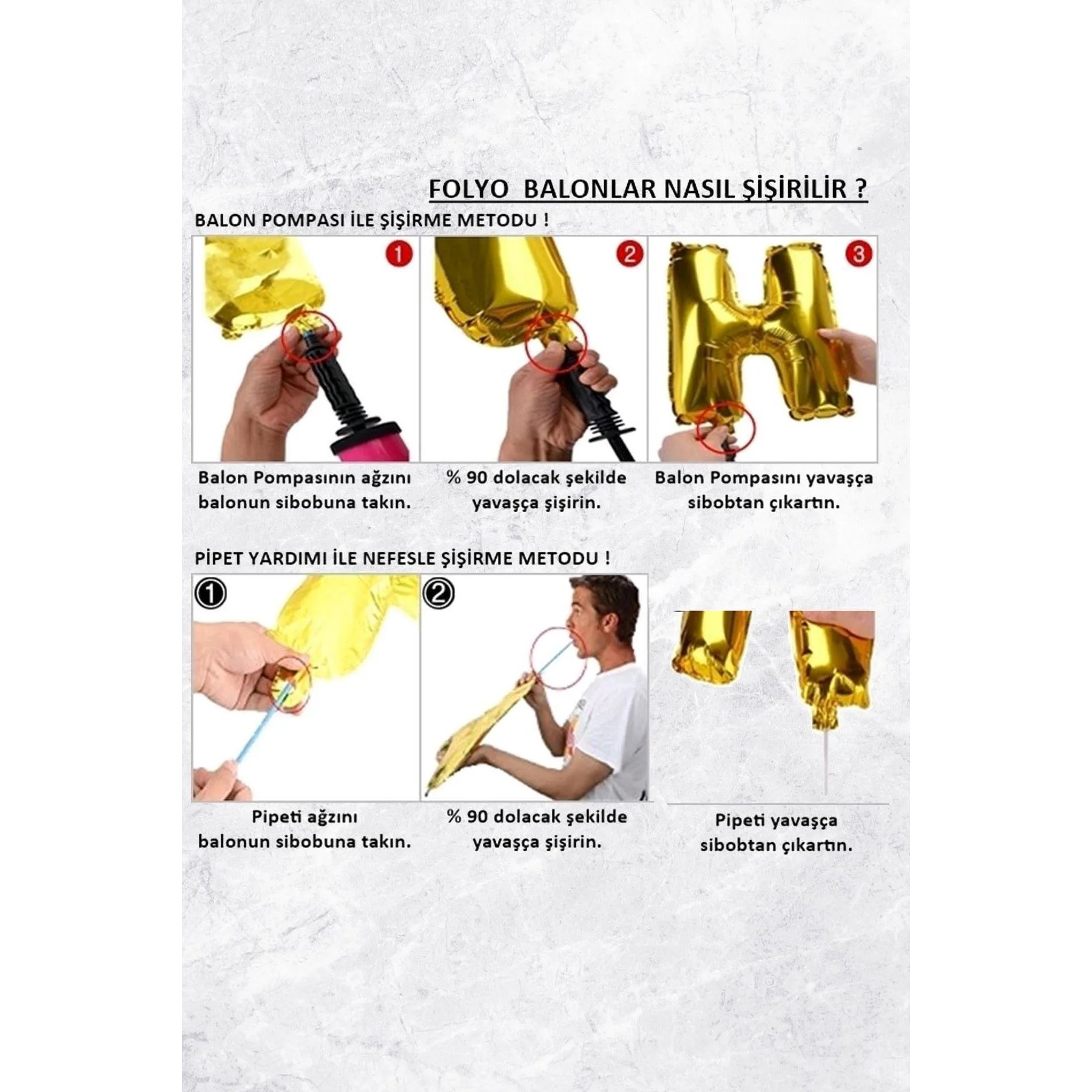 FOLYO BALONLAR NASIL ŞİŞİRİLİR ?

BALON POMPASI İLE ŞİŞİRME METODU !

1

2

3

Balon Pompasının ağzını balonun sibobuna takın.

% 90 dolacak şekilde yavaşça şişirin.

Balon Pompasını yavaşça sibobtan çıkartın.

PİPET YARDIMI İLE NEFESLE ŞİŞİRME METODU !

1

2

Pipeti ağzını balonun sibobuna takın.

% 90 dolacak şekilde yavaşça şişirin.

Pipeti yavaşça sibobtan çıkartın.