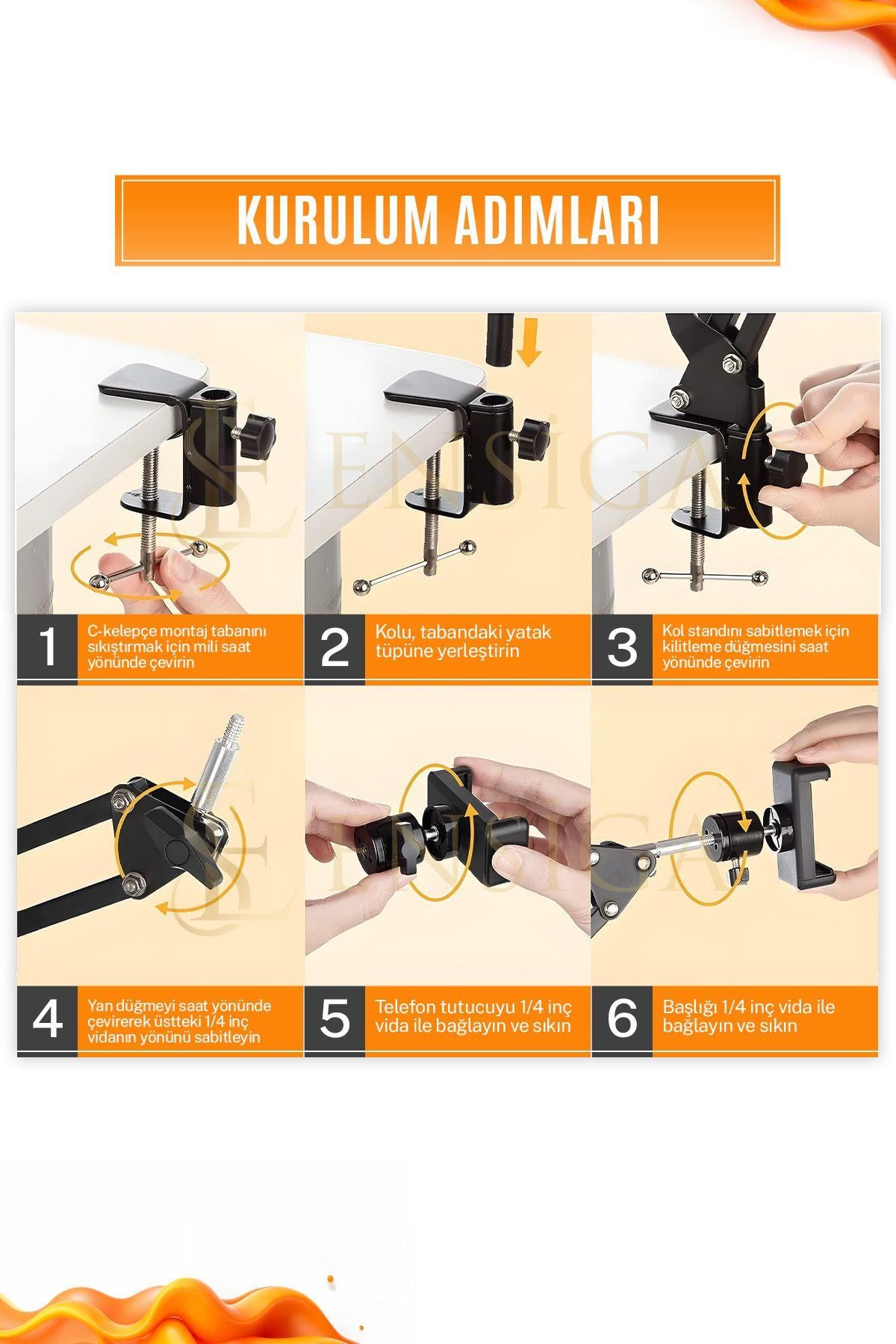 KURULUM ADIMLARI

1
C-kelepçe montaj tabanını sıkıştırmak için mili saat yönünde çevirin

2
Kolu, tabandaki yatak tüpüne yerleştirin

3
Kol standını sabitlemek için kilitleme düğmesini saat yönünde çevirin

4
Yan düğmeyi saat yönünde çevirerek üstteki 1/4 inç vidanın yönünü sabitleyin

5
Telefon tutucuyu 1/4 inç vida ile bağlayın ve sıkın

6
Başlığı 1/4 inç vida ile bağlayın ve sıkın

ENSİGA