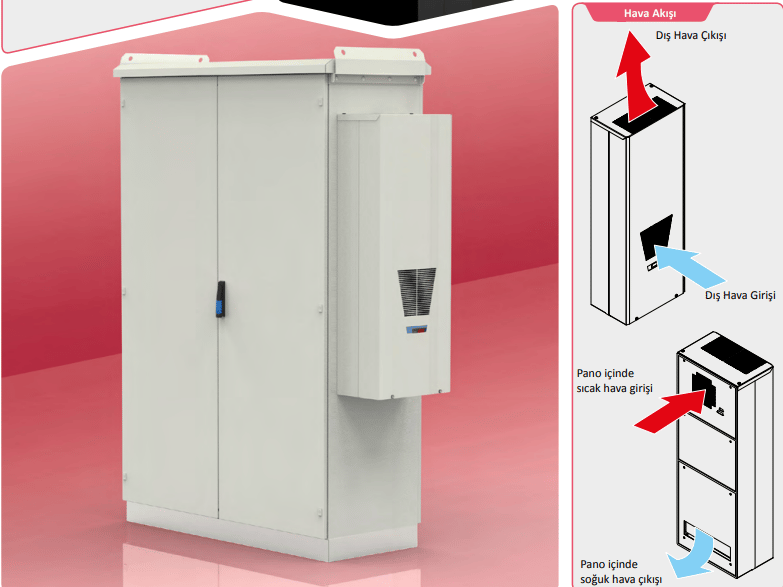 Hava Akışı

Dış Hava Çıkışı

Dış Hava Girişi

Pano içinde sıcak hava girişi

Pano içinde soğuk hava çıkışı