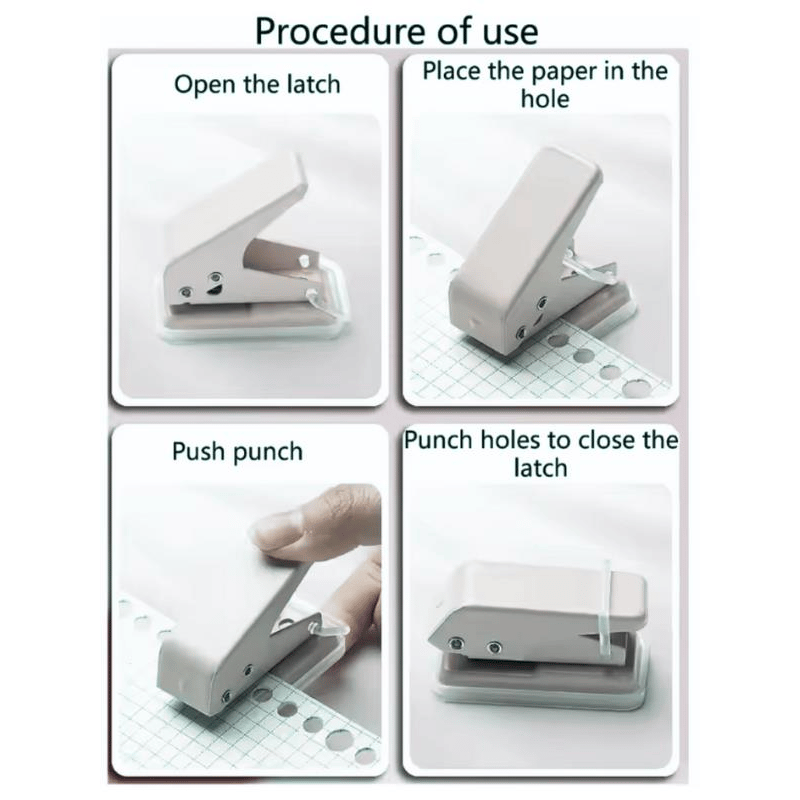 Procedure of use

Open the latch

Place the paper in the hole

Push punch

Punch holes to close the latch