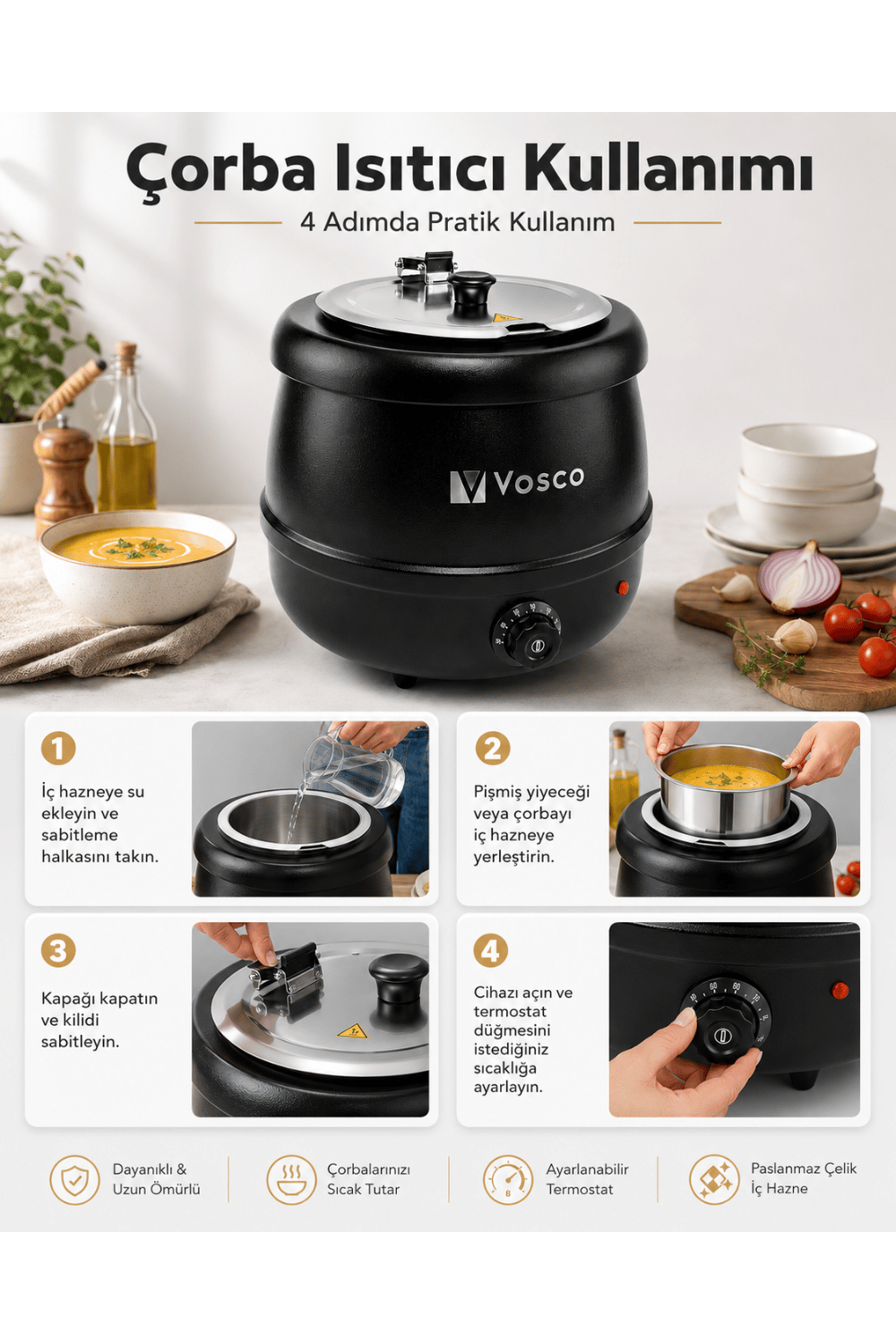 Çorba Isıtıcı Kullanımı

4 Adımda Pratik Kullanım

Vosco

1

İç hazneye su ekleyin ve sabitleme halkasını takın.

2

Pişmiş yiyeceği veya çorbayı iç hazneye yerleştirin.

3

Kapağı kapatın ve kilidi sabitleyin.

4

Cihazı açın ve termostat düğmesini istediğiniz sıcaklığa ayarlayın.

Dayanıklı & Uzun Ömürlü

Çorbalarınızı Sıcak Tutar

Ayarlanabilir Termostat

Paslanmaz Çelik İç Hazne