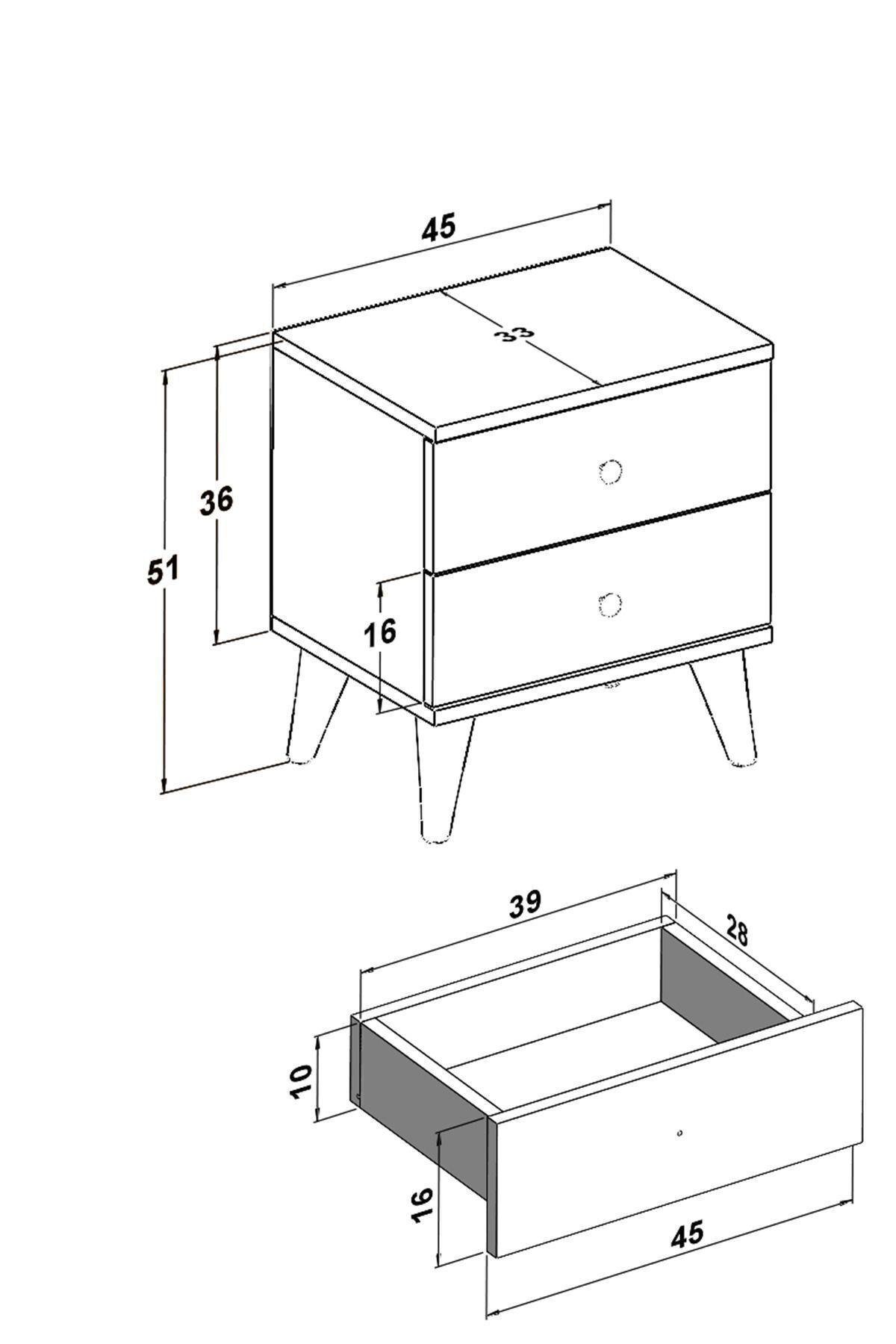 45
33
36
51
16
39
28
10
16
45