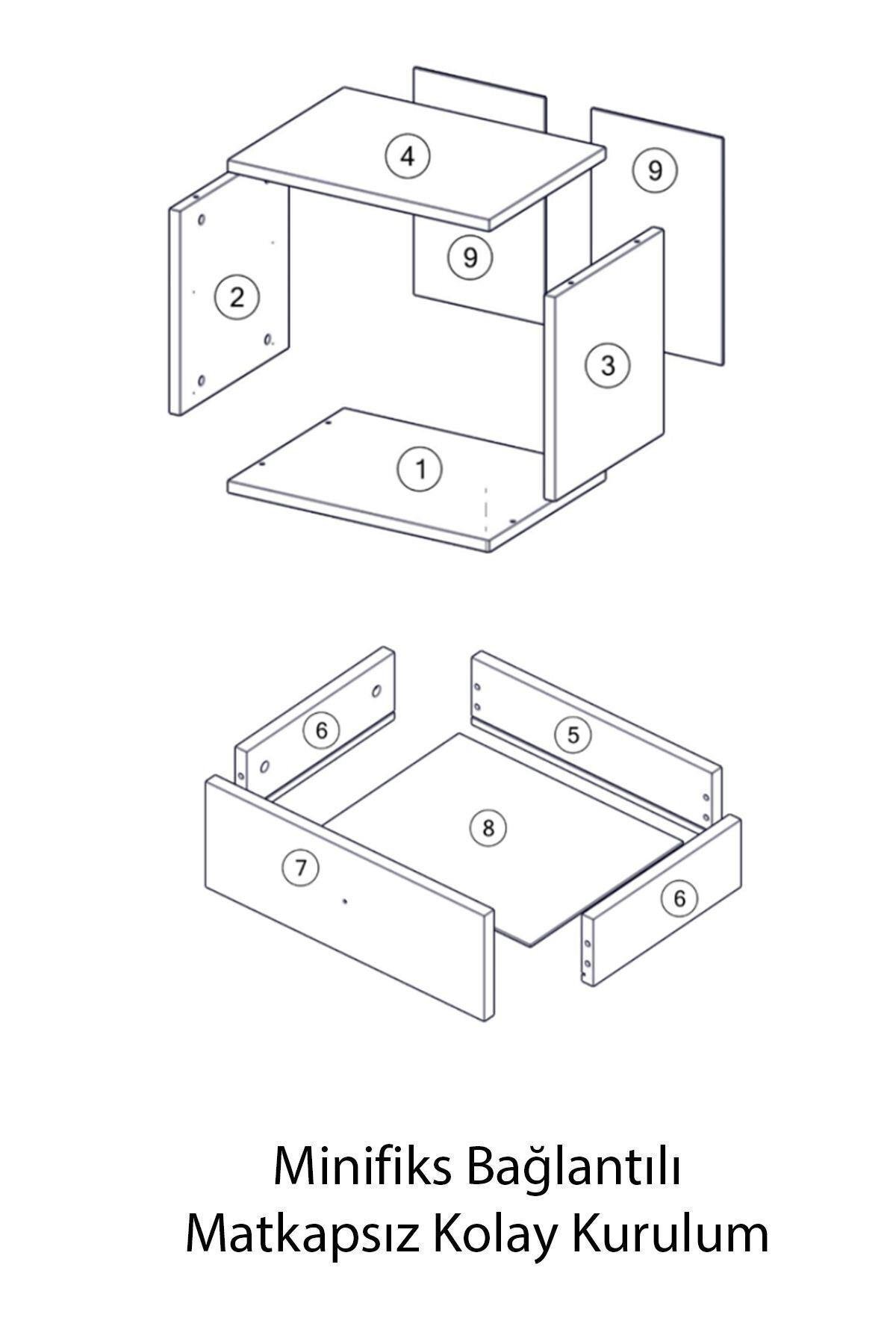 4

9

9

2

3

1

6

5

8

7

6

Minifiks Bağlantılı
Matkapsız Kolay Kurulum