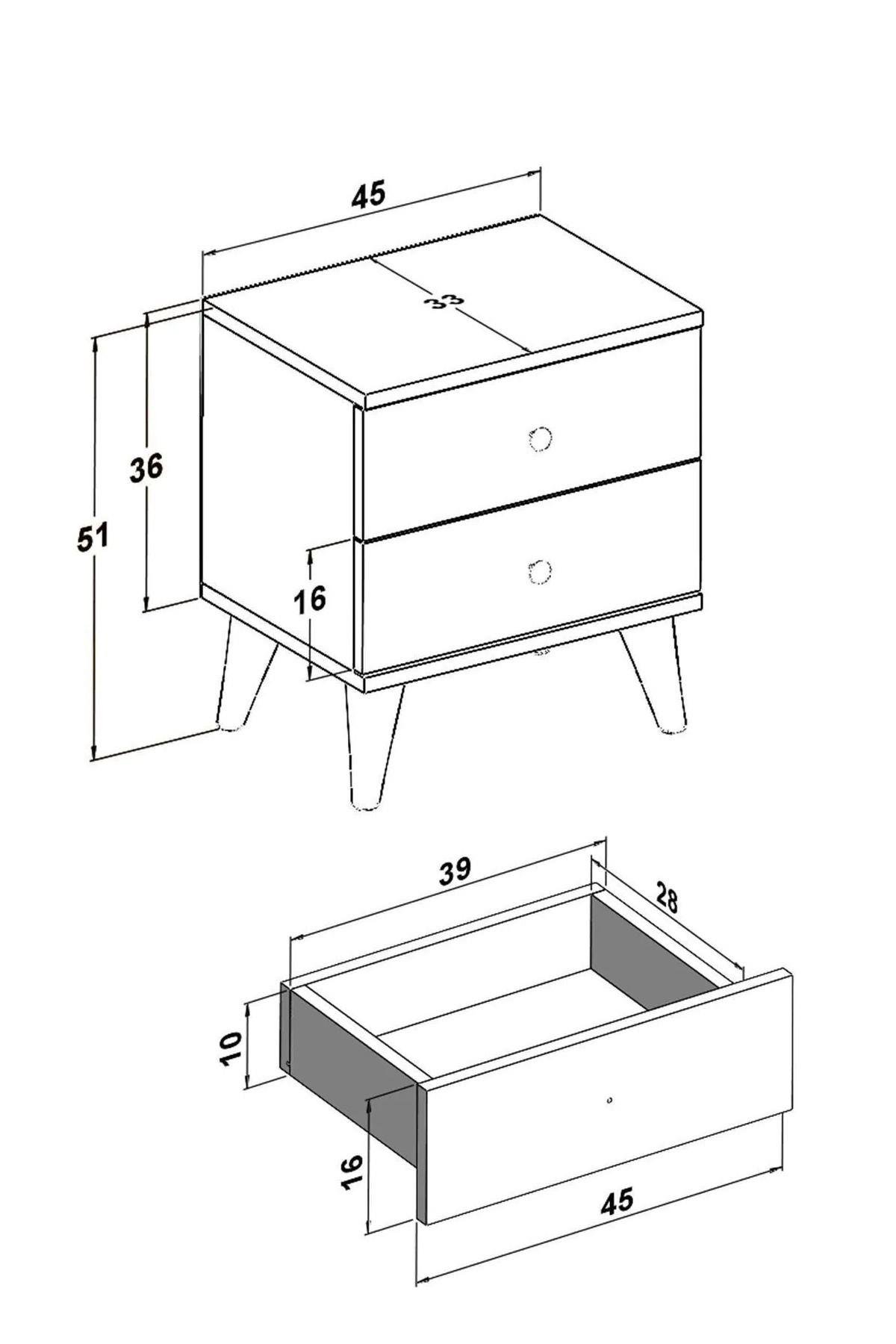 45
33
36
51
16
39
28
10
16
45