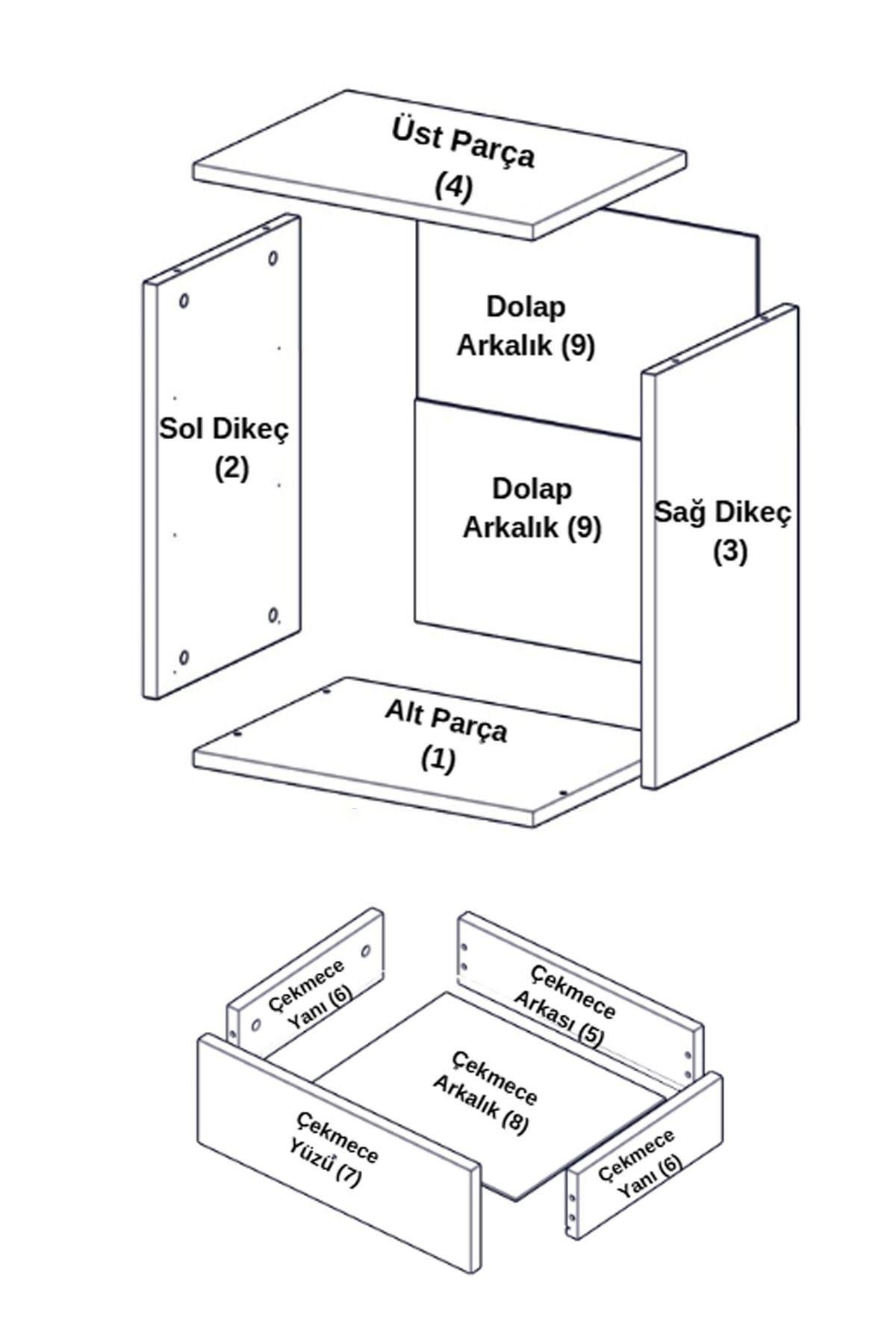 Üst Parça
(4)

Sol Dikeç
(2)

Dolap
Arkalık (9)

Dolap
Arkalık (9)

Sağ Dikeç
(3)

Alt Parça
(1)

Çekmece
Yanı (6)

Çekmece
Arkası (5)

Çekmece
Arkalık (8)

Çekmece
Yüzü (7)

Çekmece
Yanı (6)