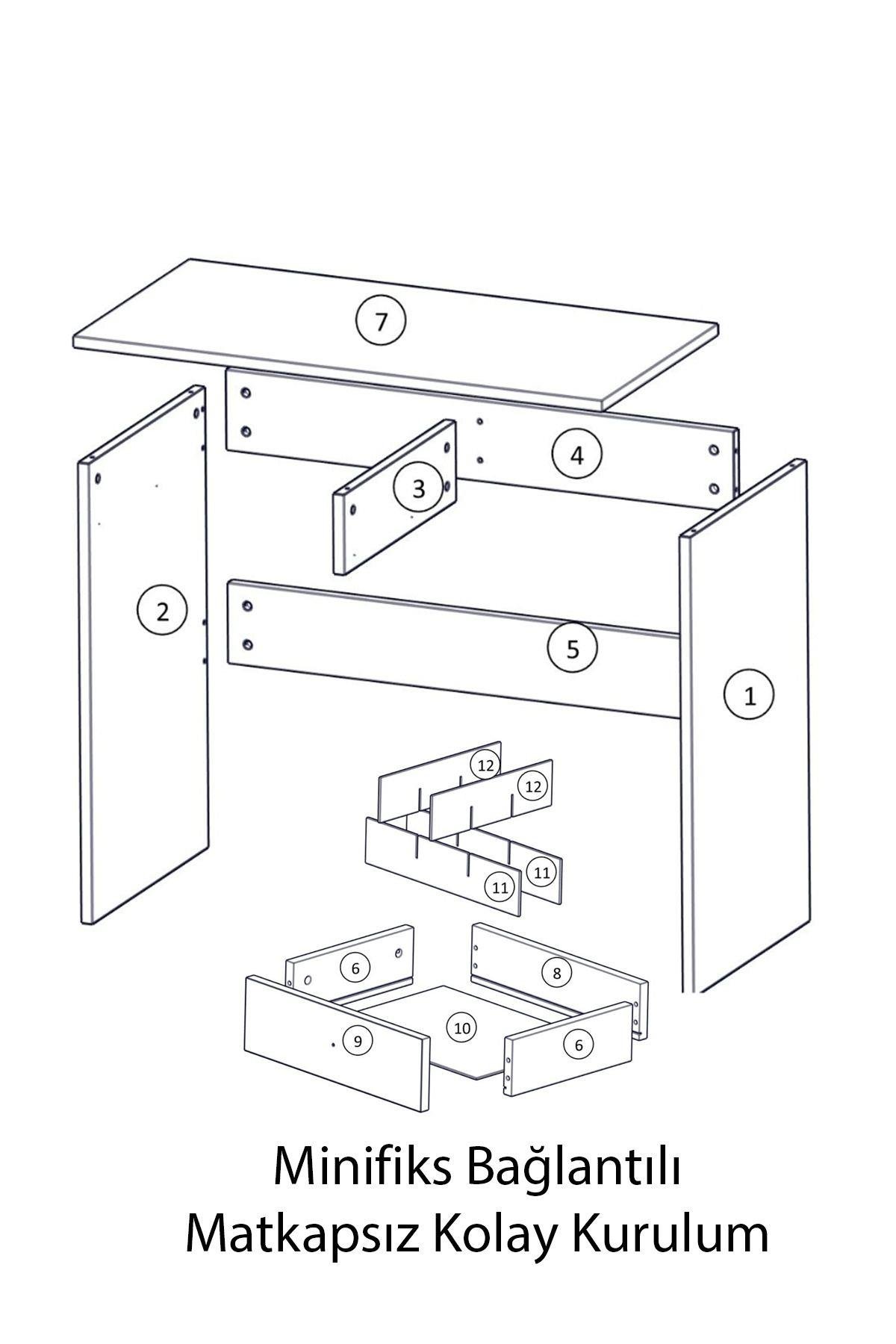 7
4
3
2
5
1
12
12
11
11
6
8
10
9
6

Minifiks Bağlantılı
Matkapsız Kolay Kurulum