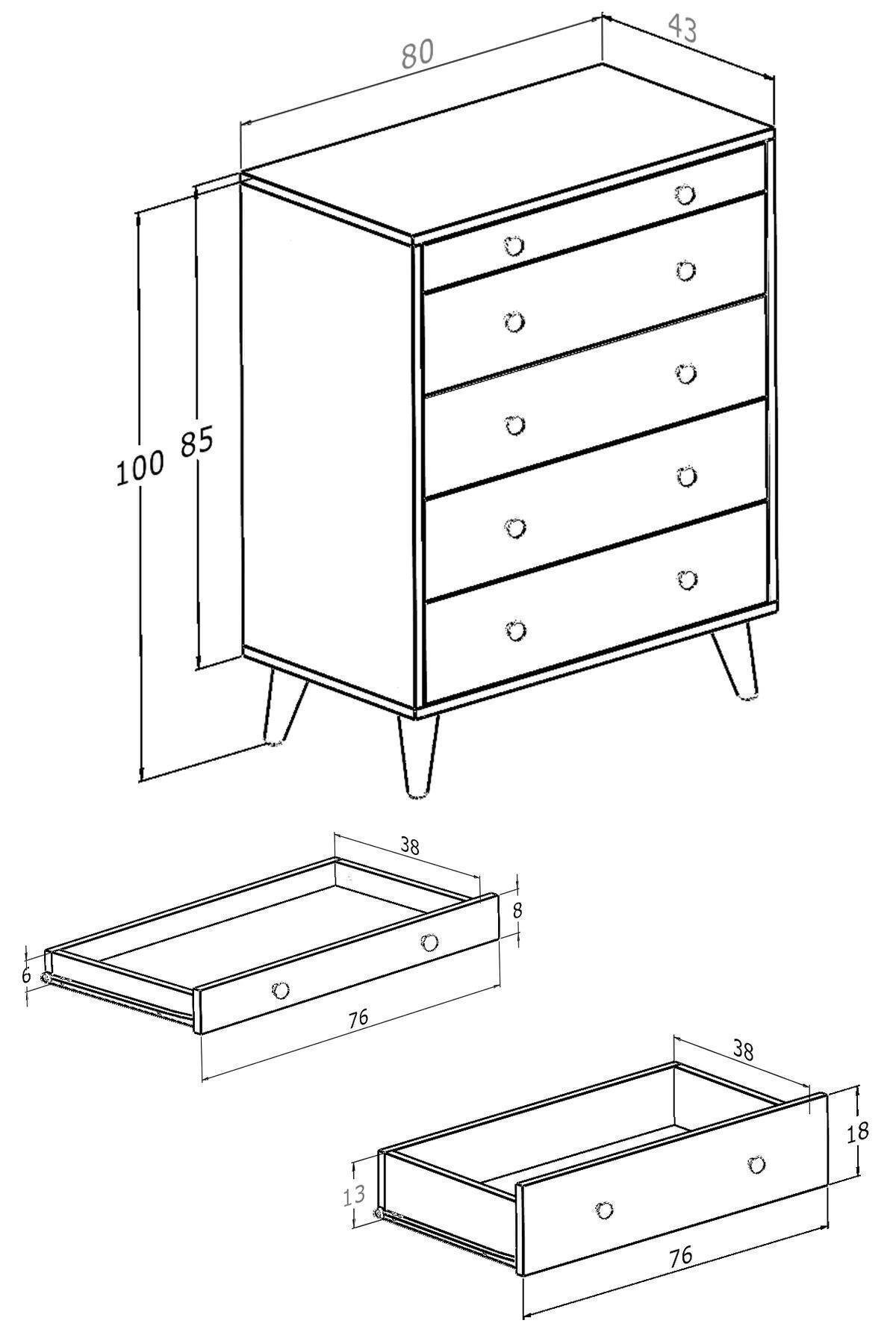 80
43
100
85
38
8
6
76
38
18
13
76