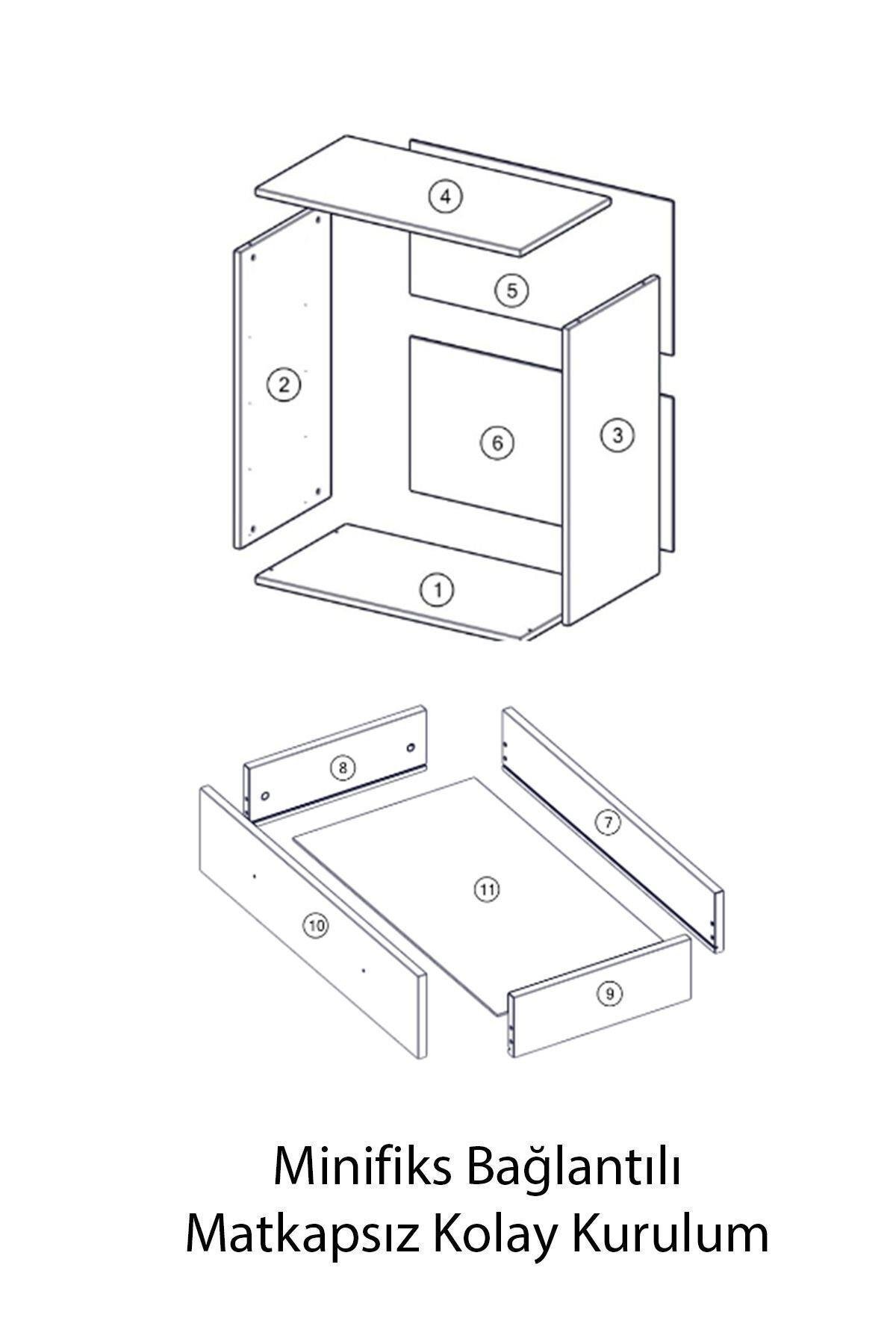 4
5
2
6
3
1
8
7
11
10
9

Minifiks Bağlantılı
Matkapsız Kolay Kurulum