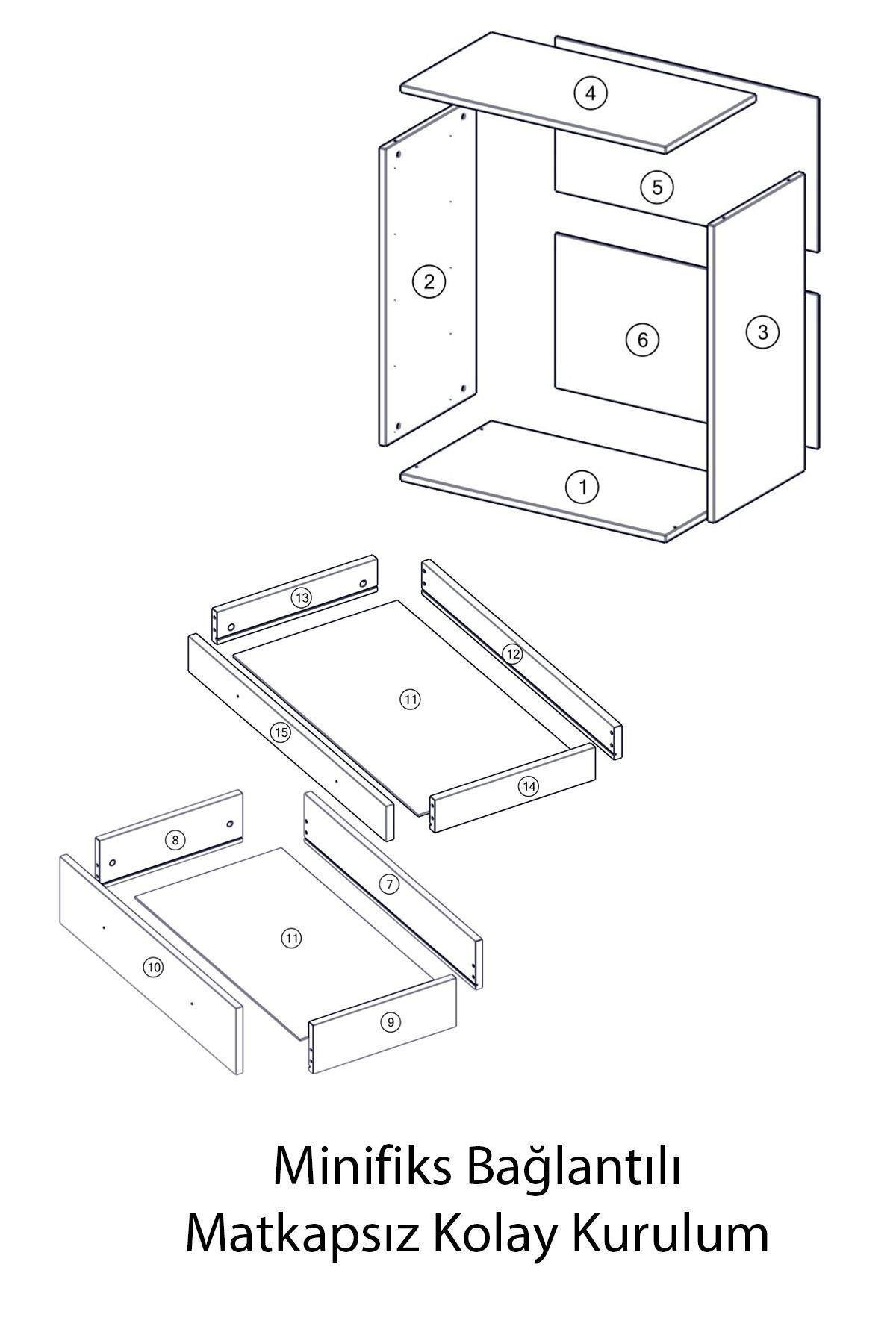 4
5
2
6
3
1
13
12
11
15
14
8
7
11
10
9

Minifiks Bağlantılı
Matkapsız Kolay Kurulum