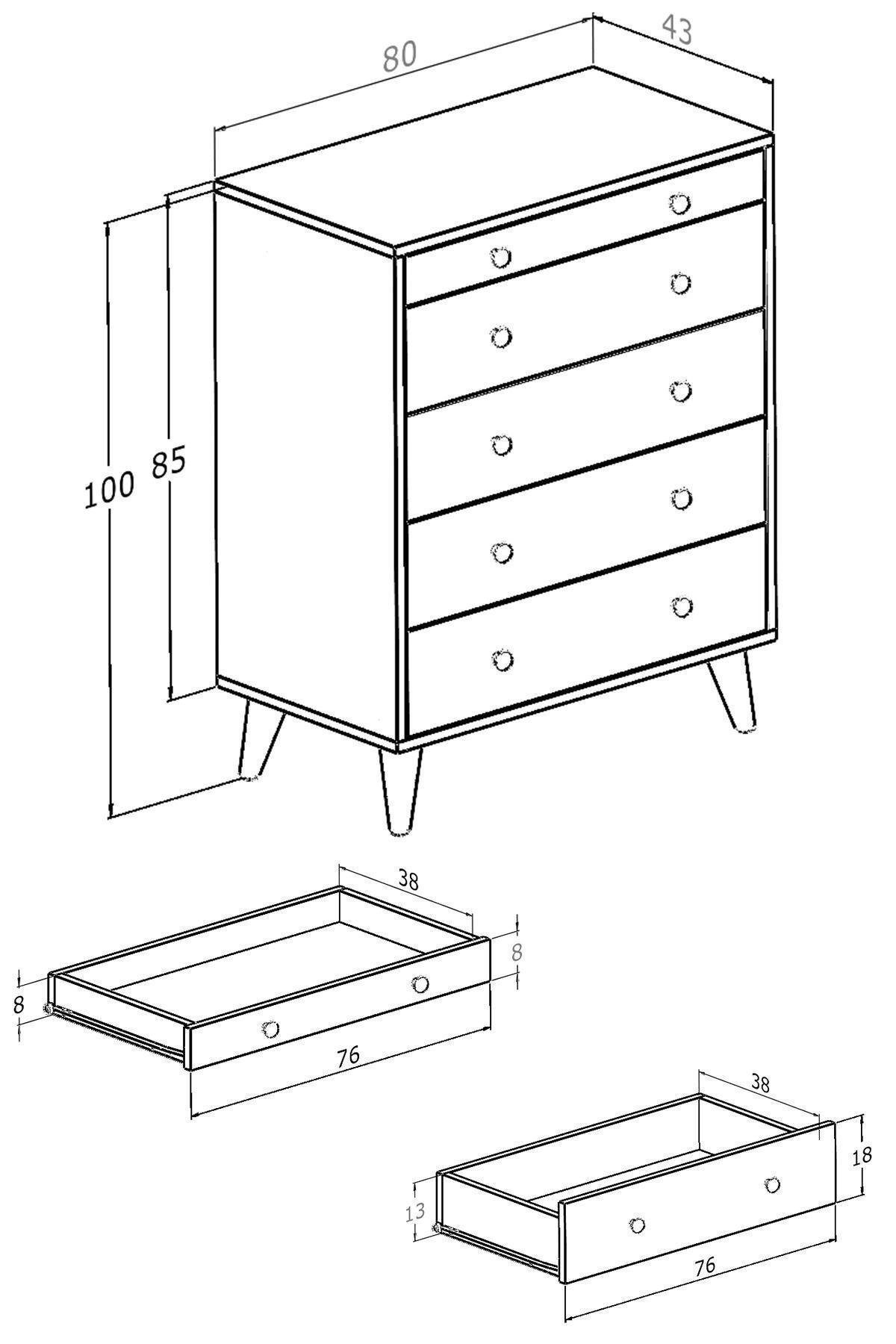 80
43
100
85
38
8
8
76
38
18
13
76