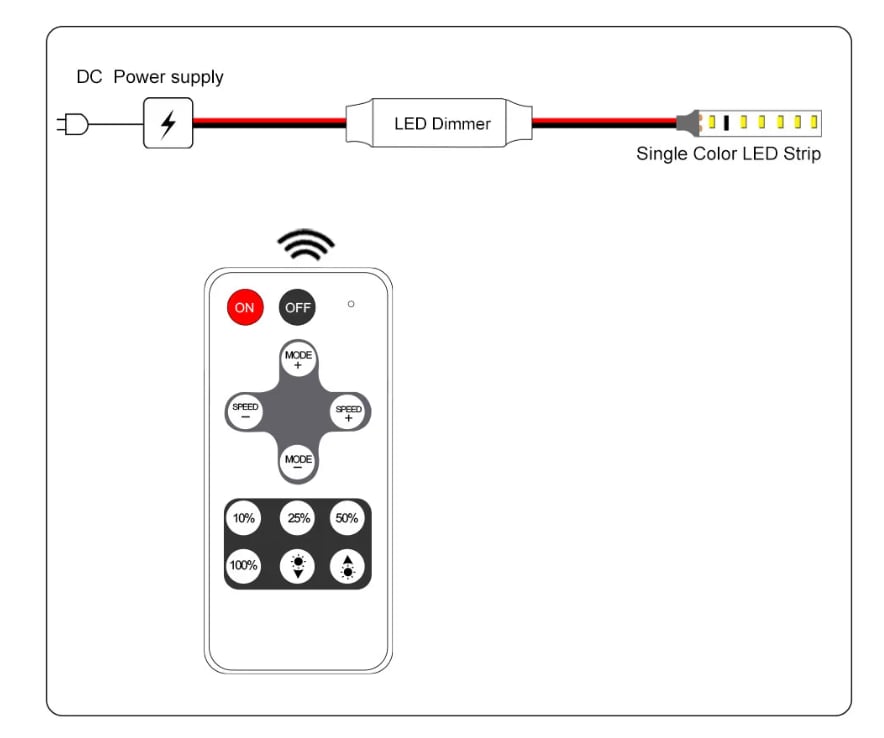 DC Power supply

LED Dimmer

Single Color LED Strip

ON OFF

MODE +

SPEED −

SPEED +

MODE −

10% 25% 50%

100%