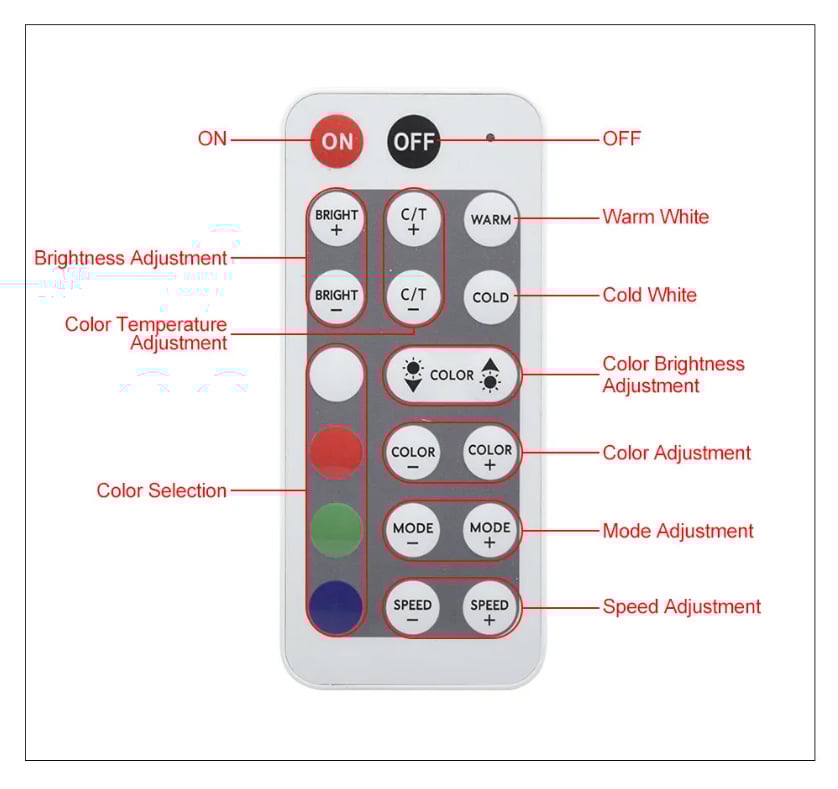 ON
ON
OFF
OFF

BRIGHT +
C/T +
WARM
Warm White

Brightness Adjustment

BRIGHT −
C/T −
COLD
Cold White

Color Temperature Adjustment

COLOR
Color Brightness Adjustment

COLOR −
COLOR +
Color Adjustment

Color Selection

MODE −
MODE +
Mode Adjustment

SPEED −
SPEED +
Speed Adjustment