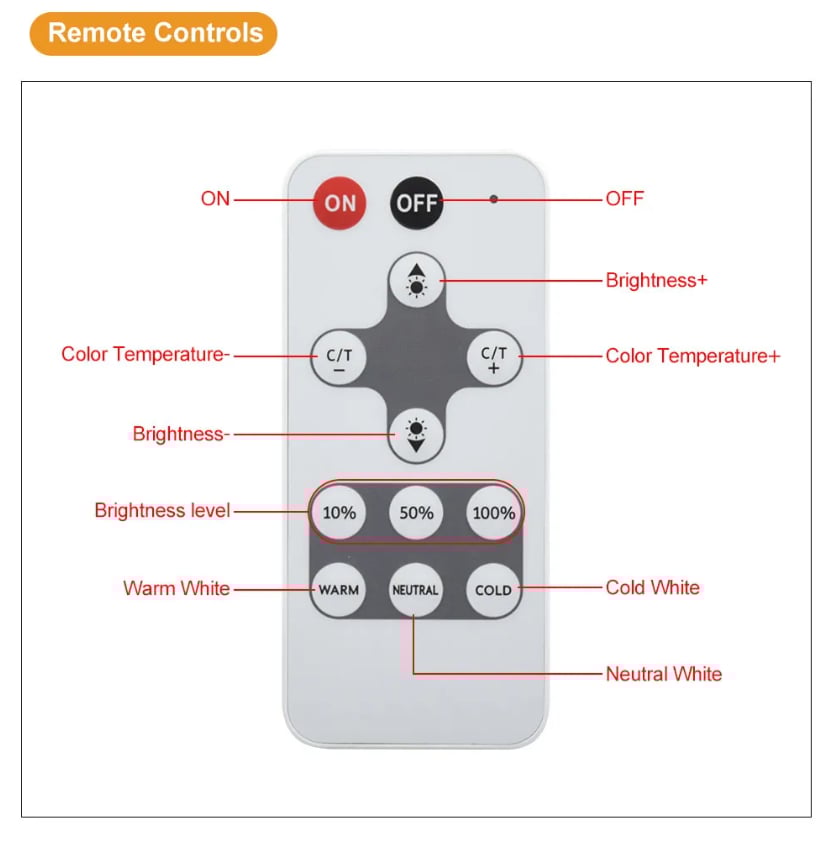 Remote Controls

ON
ON
OFF
OFF

Brightness+

Color Temperature-
C/T
−
C/T
+
Color Temperature+

Brightness-

Brightness level
10%
50%
100%

Warm White
WARM
NEUTRAL
COLD
Cold White

Neutral White