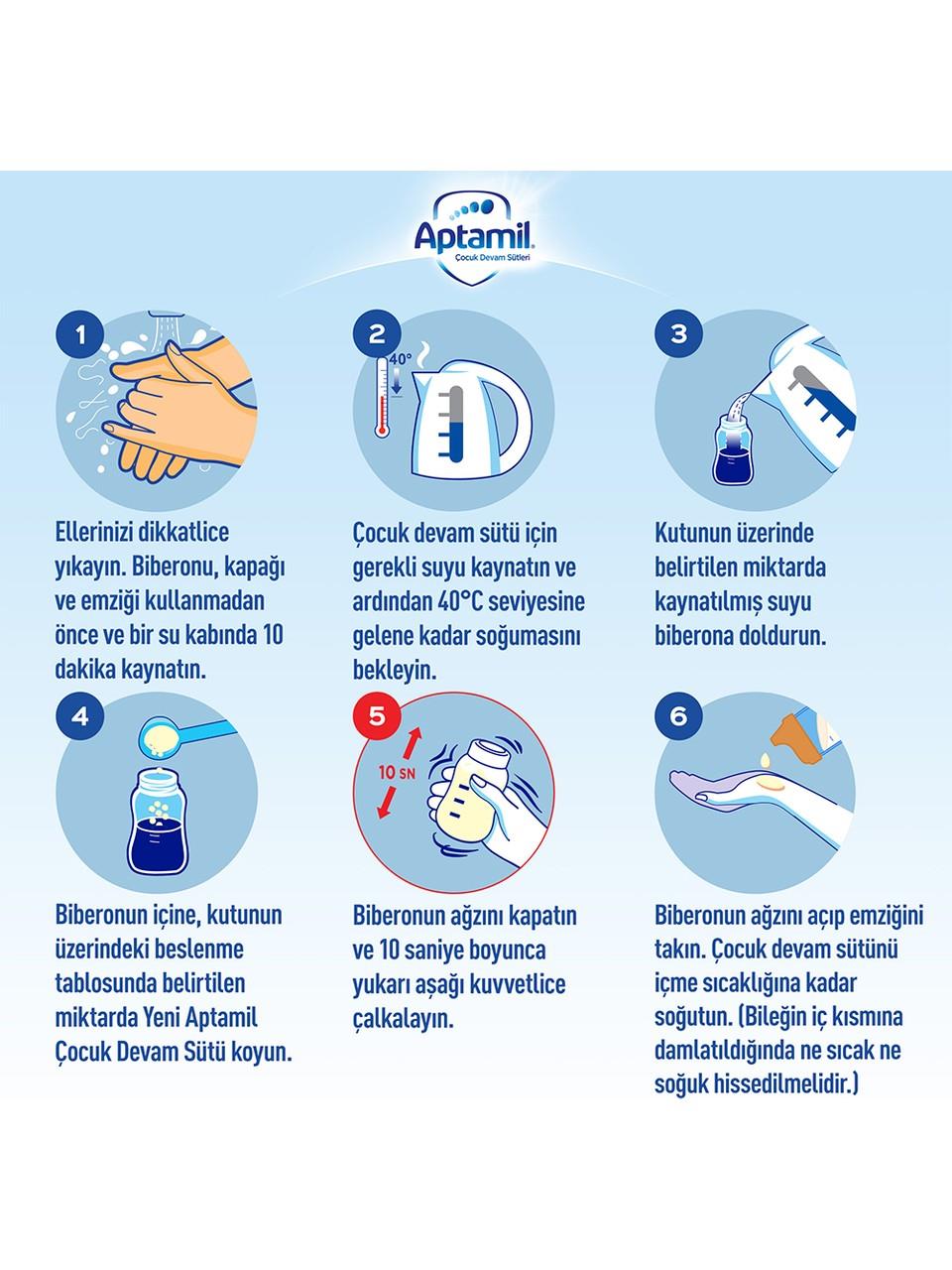 Aptamil
Çocuk Devam Sütleri

1

Ellerinizi dikkatlice yıkayın. Biberonu, kapağı ve emziği kullanmadan önce ve bir su kabında 10 dakika kaynatın.

2

40°

Çocuk devam sütü için gerekli suyu kaynatın ve ardından 40°C seviyesine gelene kadar soğumasını bekleyin.

3

Kutunun üzerinde belirtilen miktarda kaynatılmış suyu biberona doldurun.

4

Biberonun içine, kutunun üzerindeki beslenme tablosunda belirtilen miktarda Yeni Aptamil Çocuk Devam Sütü koyun.

5

10 SN

Biberonun ağzını kapatın ve 10 saniye boyunca yukarı aşağı kuvvetlice çalkalayın.

6

Biberonun ağzını açıp emziğini takın. Çocuk devam sütünü içme sıcaklığına kadar soğutun. (Bileğin iç kısmına damlatıldığında ne sıcak ne soğuk hissedilmelidir.)