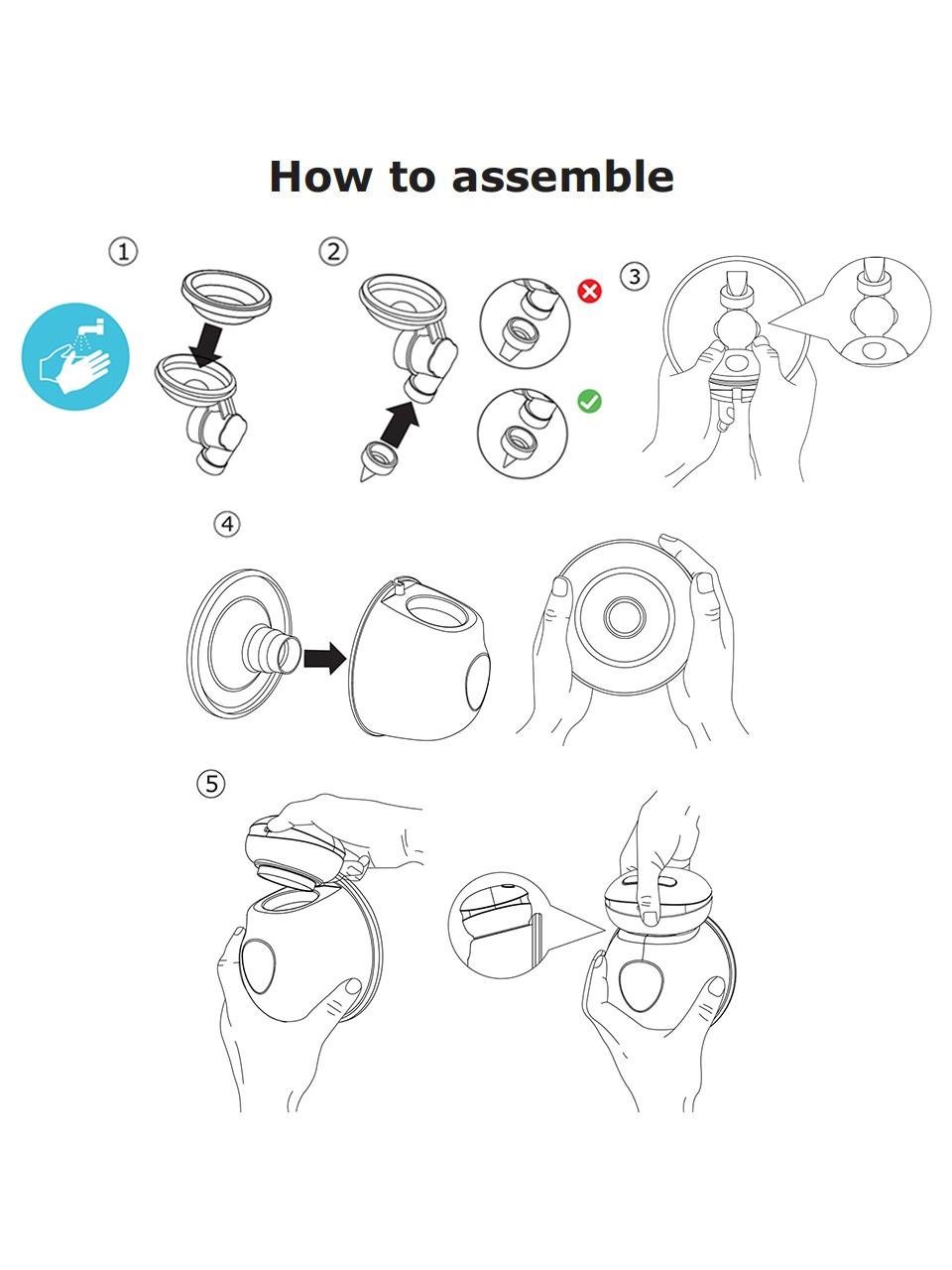 How to assemble

①

②

③

④

⑤