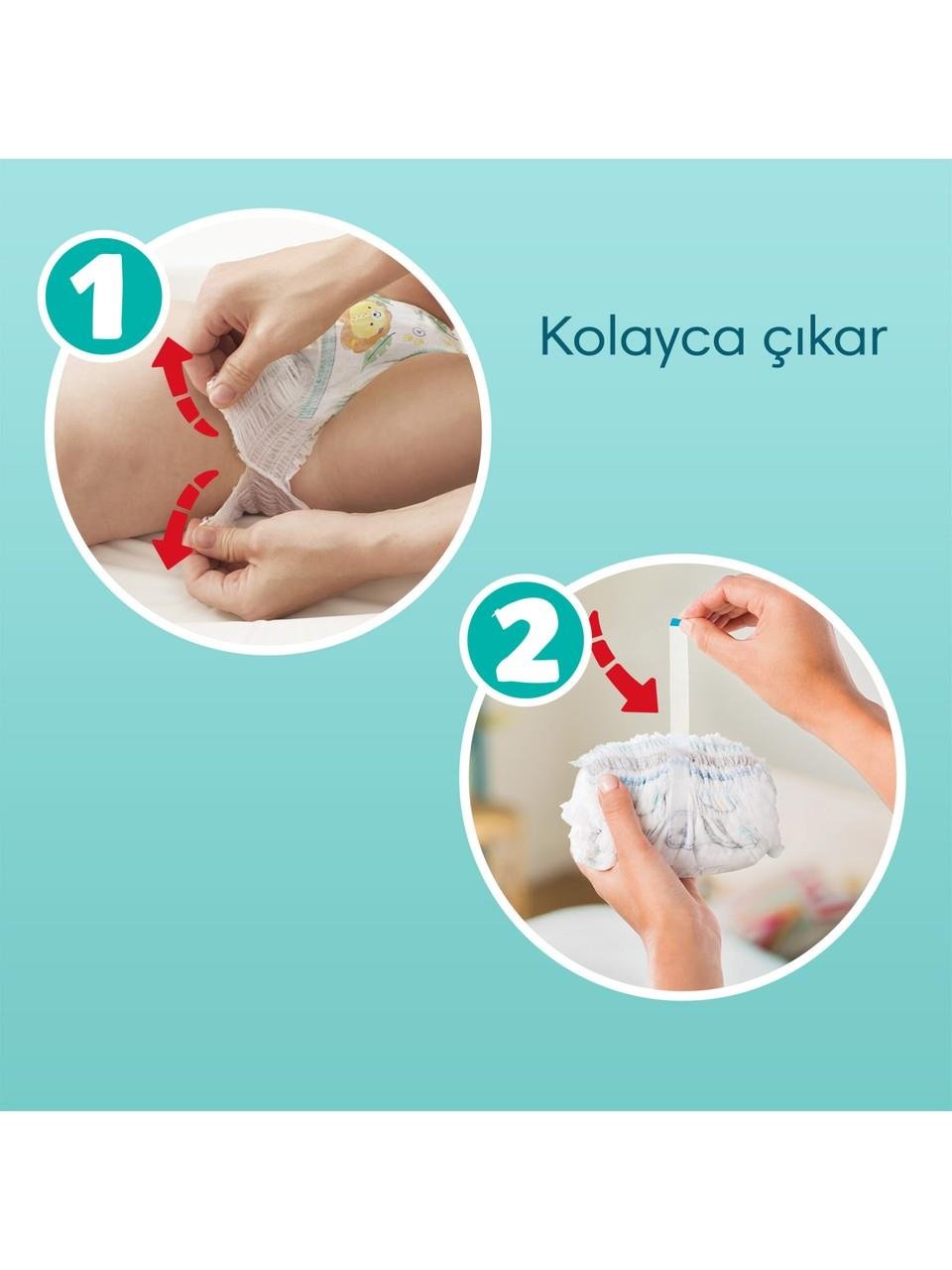 1

Kolayca çıkar

2