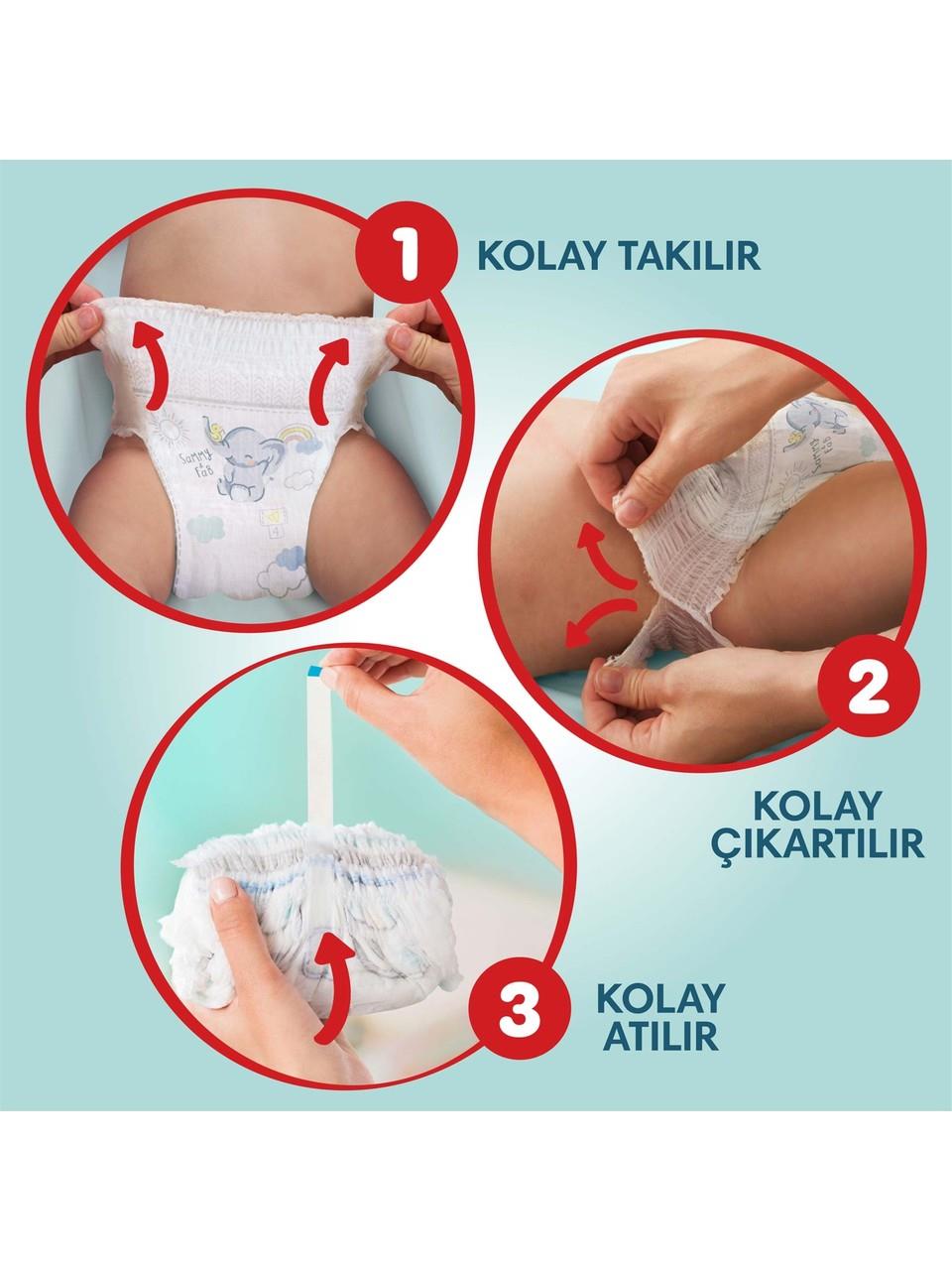 1 KOLAY TAKILIR

Sammy Fab

4

2

KOLAY ÇIKARTILIR

3 KOLAY ATILIR