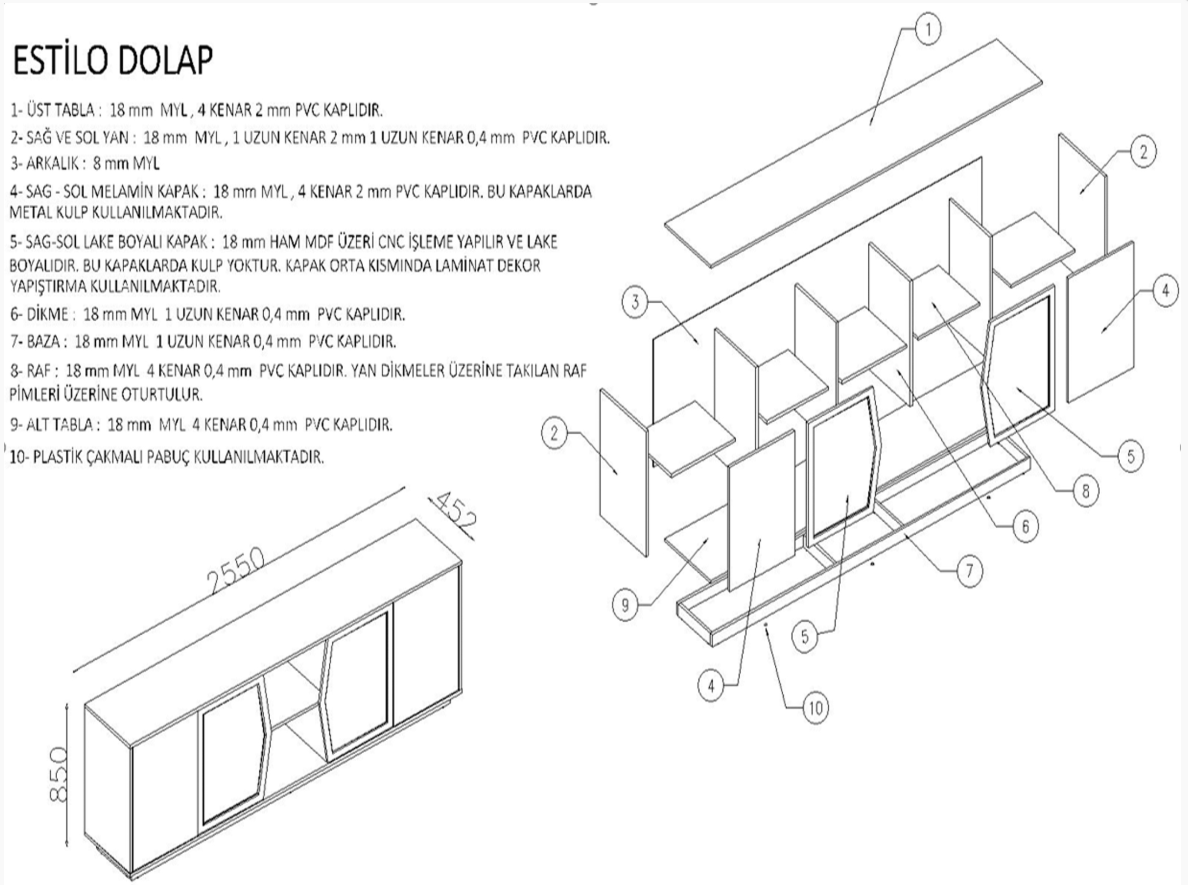 ESTİLO DOLAP

1- ÜST TABLA : 18 mm MYL , 4 KENAR 2 mm PVC KAPLIDIR.

2- SAĞ VE SOL YAN : 18 mm MYL , 1 UZUN KENAR 2 mm 1 UZUN KENAR 0,4 mm PVC KAPLIDIR.

3- ARKALIK : 8 mm MYL

4- SAG - SOL MELAMİN KAPAK : 18 mm MYL , 4 KENAR 2 mm PVC KAPLIDIR. BU KAPAKLARDA METAL KULP KULLANILMAKTADIR.

5- SAG-SOL LAKE BOYALI KAPAK : 18 mm HAM MDF ÜZERİ CNC İŞLEME YAPILIR VE LAKE BOYALIDIR. BU KAPAKLARDA KULP YOKTUR. KAPAK ORTA KISMINDA LAMİNAT DEKOR YAPIŞTIRMA KULLANILMAKTADIR.

6- DİKME : 18 mm MYL 1 UZUN KENAR 0,4 mm PVC KAPLIDIR.

7- BAZA : 18 mm MYL 1 UZUN KENAR 0,4 mm PVC KAPLIDIR.

8- RAF : 18 mm MYL 4 KENAR 0,4 mm PVC KAPLIDIR. YAN DİKMELER ÜZERİNE TAKILAN RAF PİMLERİ ÜZERİNE OTURTULUR.

9- ALT TABLA : 18 mm MYL 4 KENAR 0,4 mm PVC KAPLIDIR.

10- PLASTİK ÇAKMALI PABUÇ KULLANILMAKTADIR.

2550
452
850

1
2
3
4
2
5
8
6
7
9
5
4
10