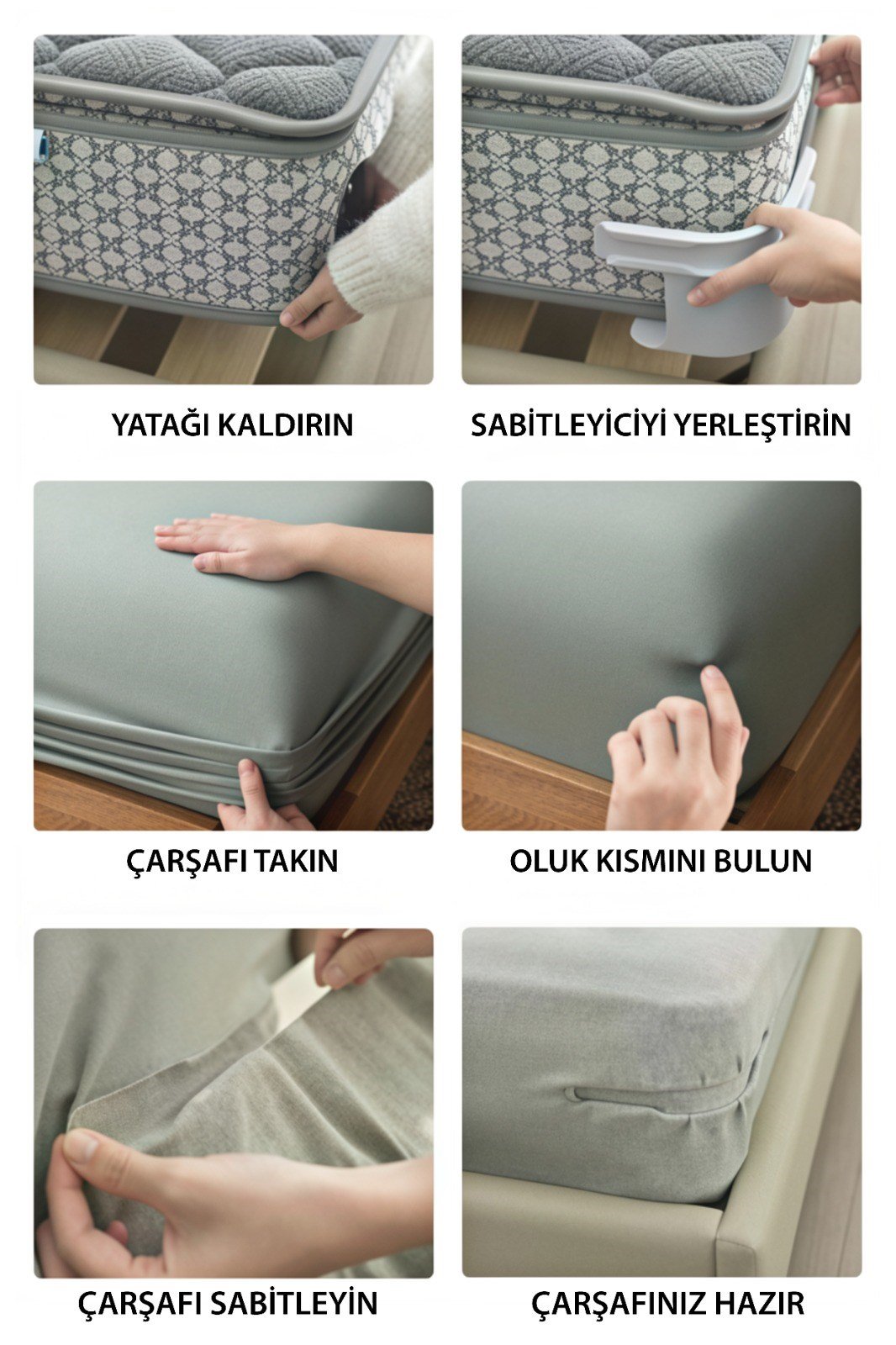 YATAĞI KALDIRIN

SABİTLEYİCİYİ YERLEŞTİRİN

ÇARŞAFI TAKIN

OLUK KISMINI BULUN

ÇARŞAFI SABİTLEYİN

ÇARŞAFINIZ HAZIR