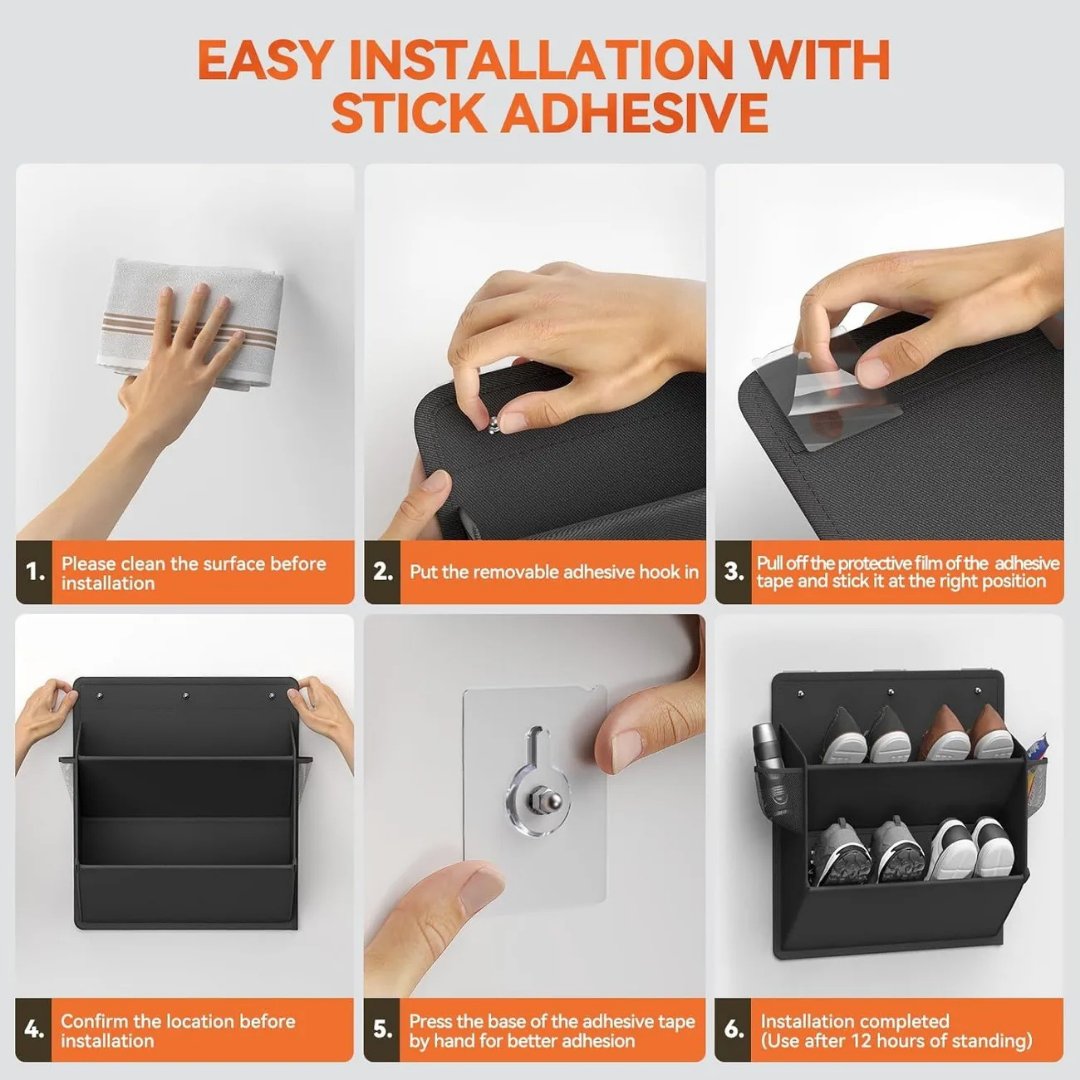 EASY INSTALLATION WITH STICK ADHESIVE

1. Please clean the surface before installation

2. Put the removable adhesive hook in

3. Pull off the protective film of the adhesive tape and stick it at the right position

4. Confirm the location before installation

5. Press the base of the adhesive tape by hand for better adhesion

6. Installation completed (Use after 12 hours of standing)