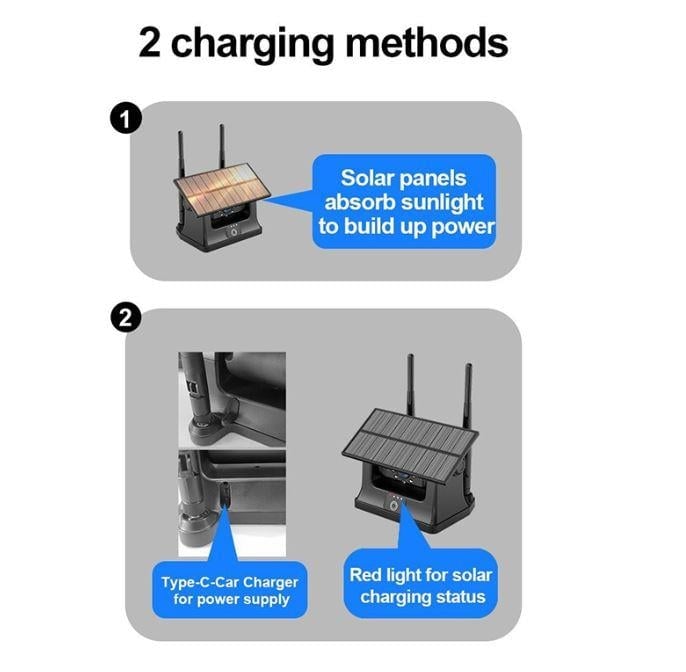 2 charging methods

1

Solar panels absorb sunlight to build up power

2

Type-C-Car Charger for power supply

Red light for solar charging status