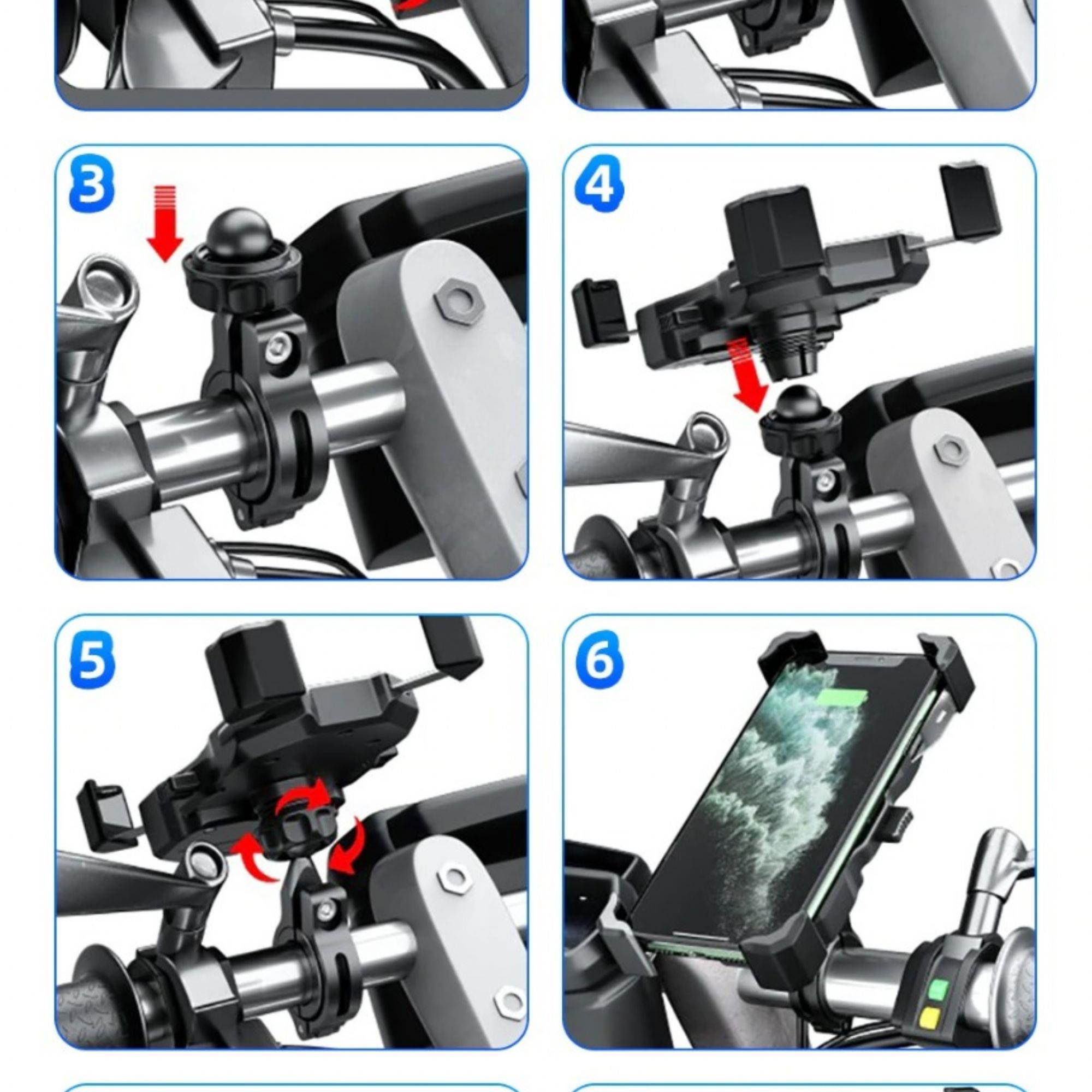 3

4

5

6