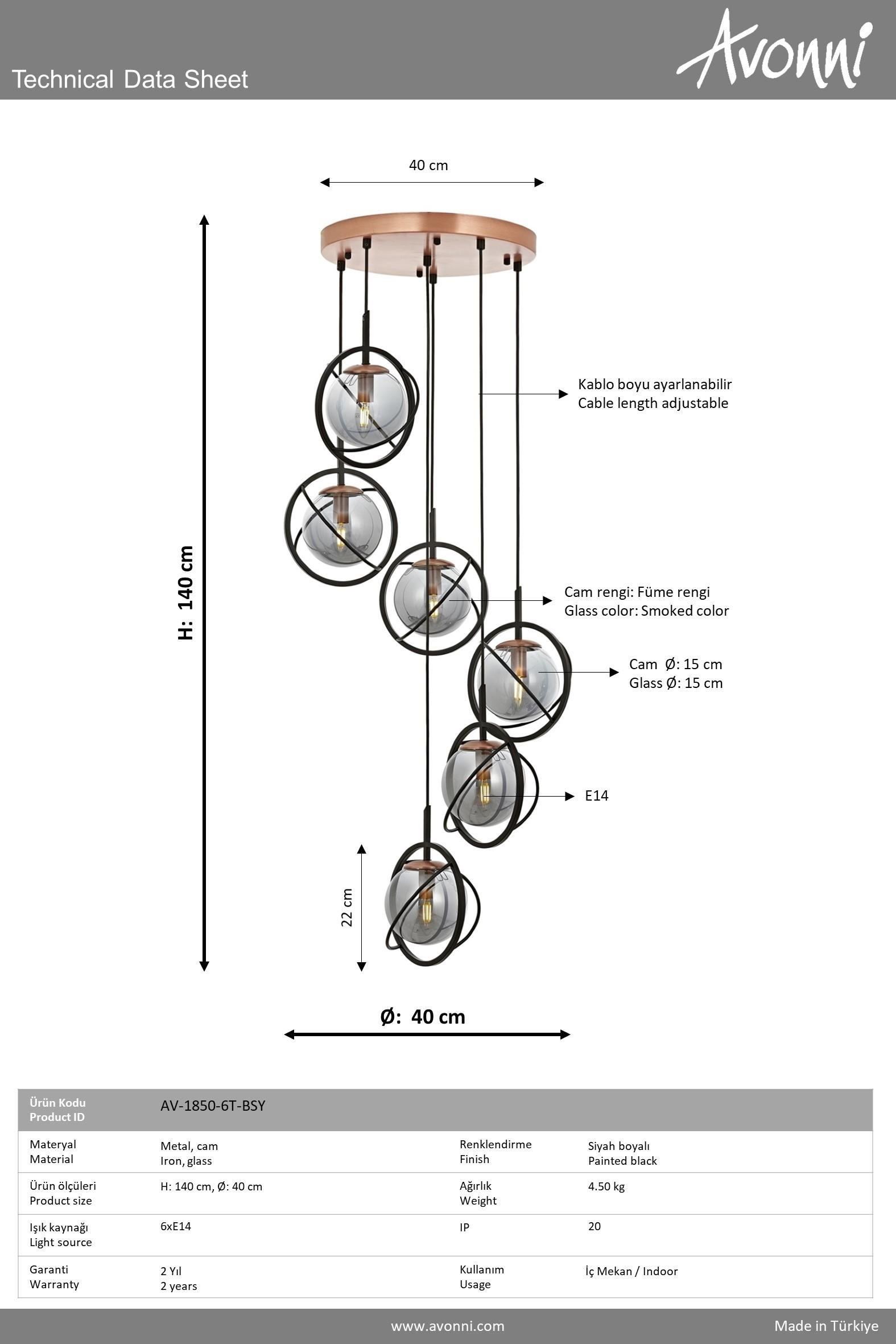 Technical Data Sheet

Avonni

40 cm

H: 140 cm

Kablo boyu ayarlanabilir
Cable length adjustable

Cam rengi: Füme rengi
Glass color: Smoked color

Cam Ø: 15 cm
Glass Ø: 15 cm

E14

22 cm

Ø: 40 cm

| Ürün Kodu Product ID | AV-1850-6T-BSY | | |
|---|---|---|---|
| Materyal Material | Metal, cam Iron, glass | Renklendirme Finish | Siyah boyalı Painted black |
| Ürün ölçüleri Product size | H: 140 cm, Ø: 40 cm | Ağırlık Weight | 4.50 kg |
| Işık kaynağı Light source | 6xE14 | IP | 20 |
| Garanti Warranty | 2 Yıl 2 years | Kullanım Usage | İç Mekan / Indoor |

www.avonni.com

Made in Türkiye