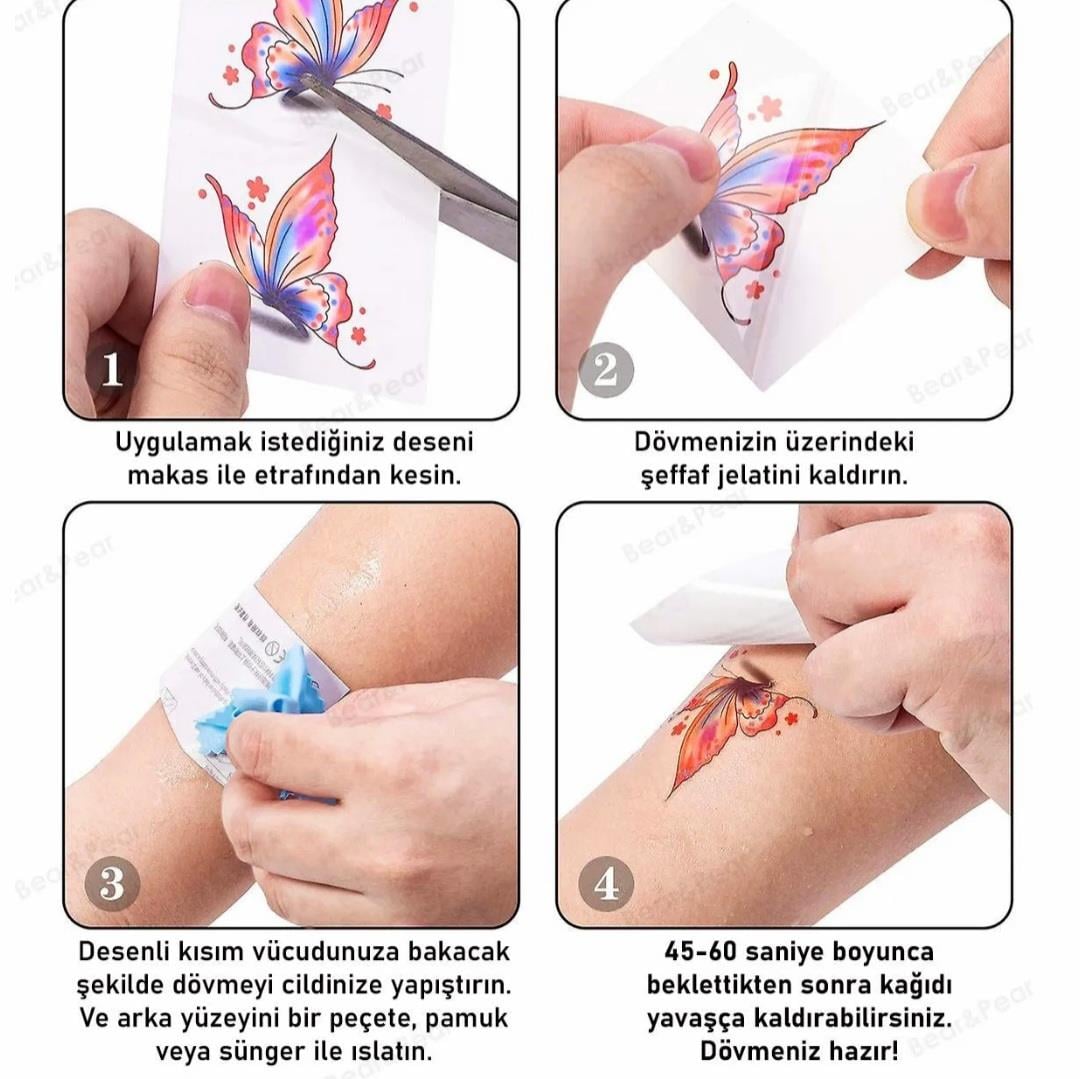 1

Uygulamak istediğiniz deseni makas ile etrafından kesin.

2

Dövmenizin üzerindeki şeffaf jelatini kaldırın.

3

Desenli kısım vücudunuza bakacak şekilde dövmeyi cildinize yapıştırın. Ve arka yüzeyini bir peçete, pamuk veya sünger ile ıslatın.

4

45-60 saniye boyunca beklettikten sonra kağıdı yavaşça kaldırabilirsiniz. Dövmeniz hazır!

Bear&Pear