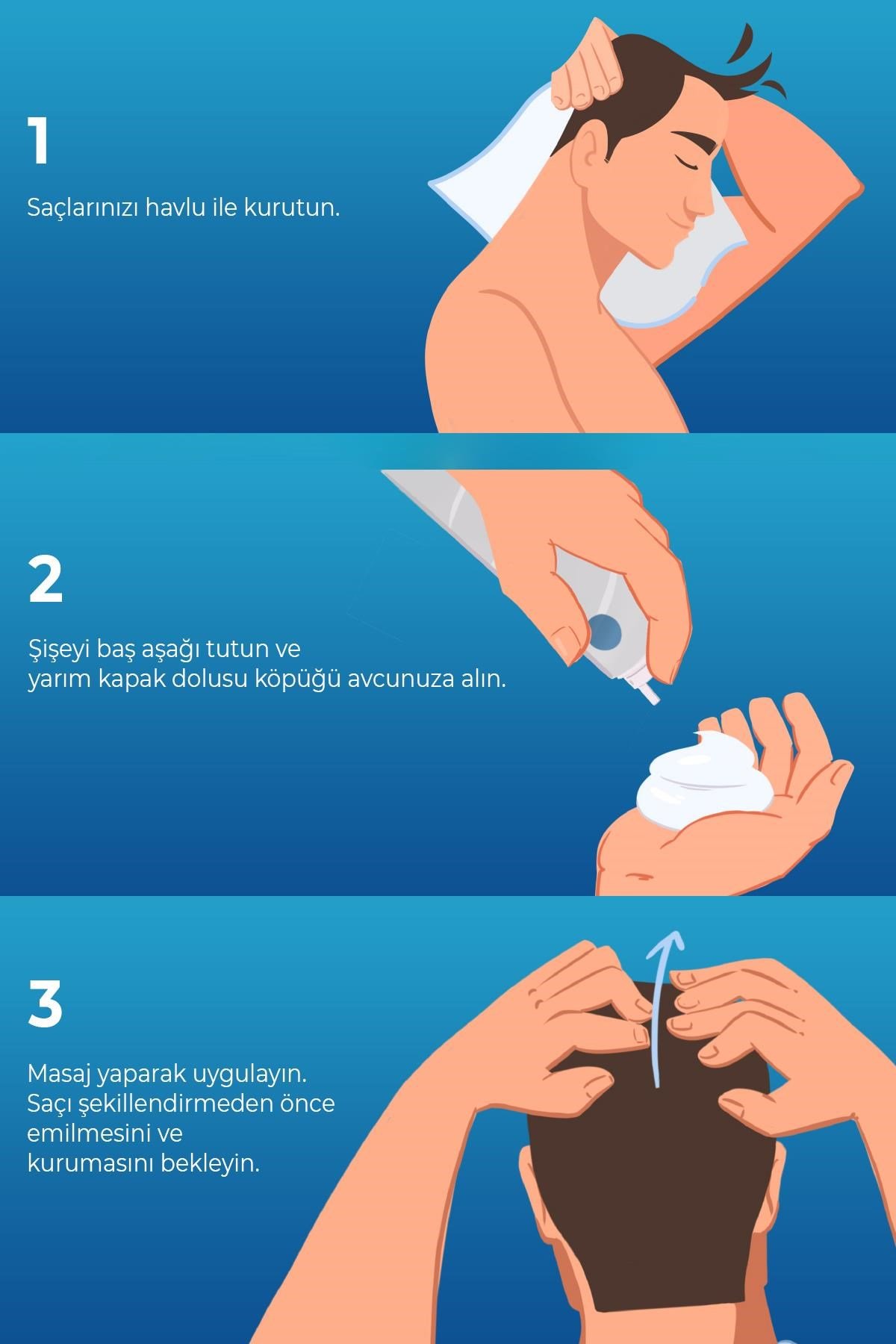 1

Saçlarınızı havlu ile kurutun.

2

Şişeyi baş aşağı tutun ve yarım kapak dolusu köpüğü avcunuza alın.

3

Masaj yaparak uygulayın. Saçı şekillendirmeden önce emilmesini ve kurumasını bekleyin.