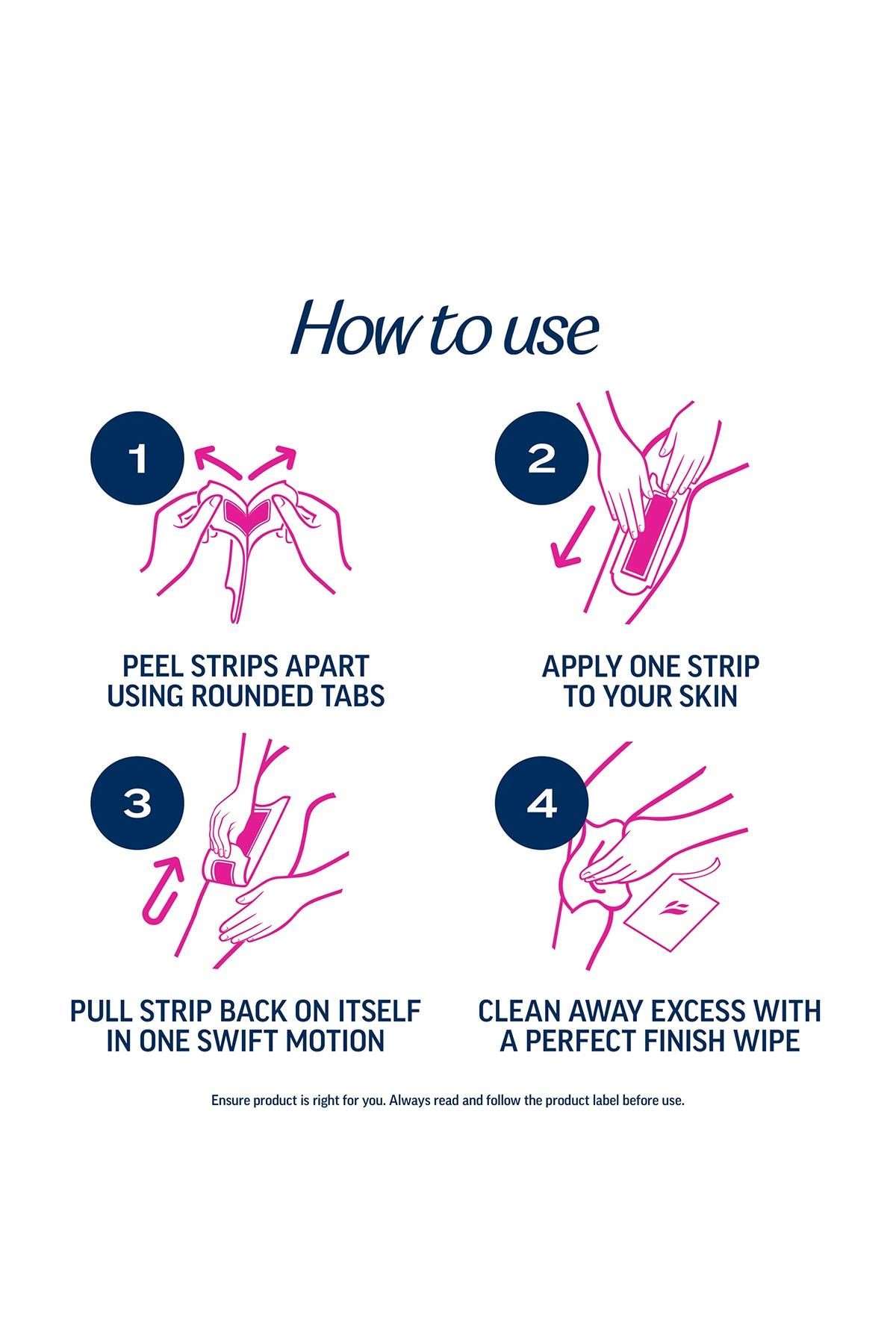 How to use

1

PEEL STRIPS APART USING ROUNDED TABS

2

APPLY ONE STRIP TO YOUR SKIN

3

PULL STRIP BACK ON ITSELF IN ONE SWIFT MOTION

4

CLEAN AWAY EXCESS WITH A PERFECT FINISH WIPE

Ensure product is right for you. Always read and follow the product label before use.