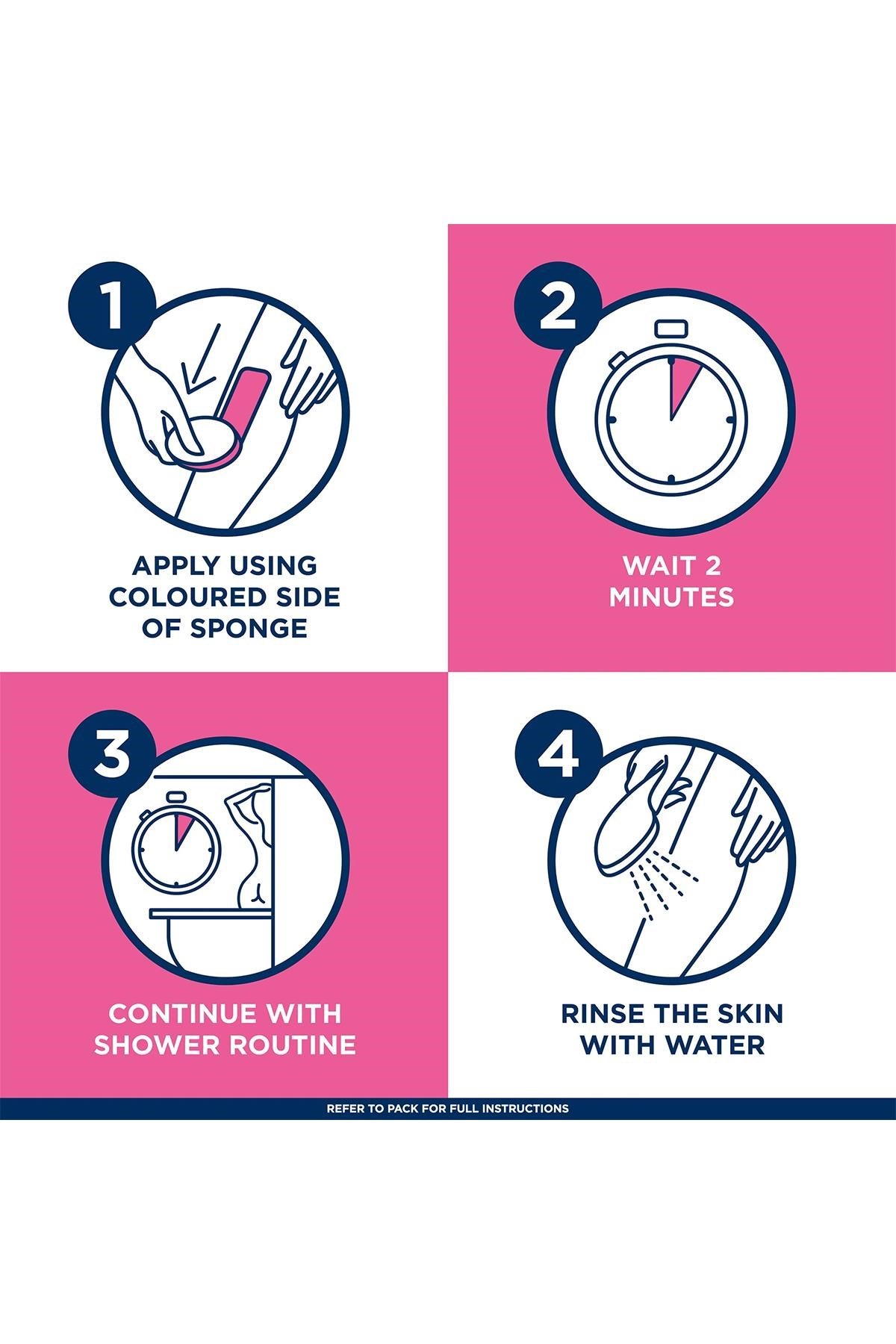 1

APPLY USING COLOURED SIDE OF SPONGE

2

WAIT 2 MINUTES

3

CONTINUE WITH SHOWER ROUTINE

4

RINSE THE SKIN WITH WATER

REFER TO PACK FOR FULL INSTRUCTIONS