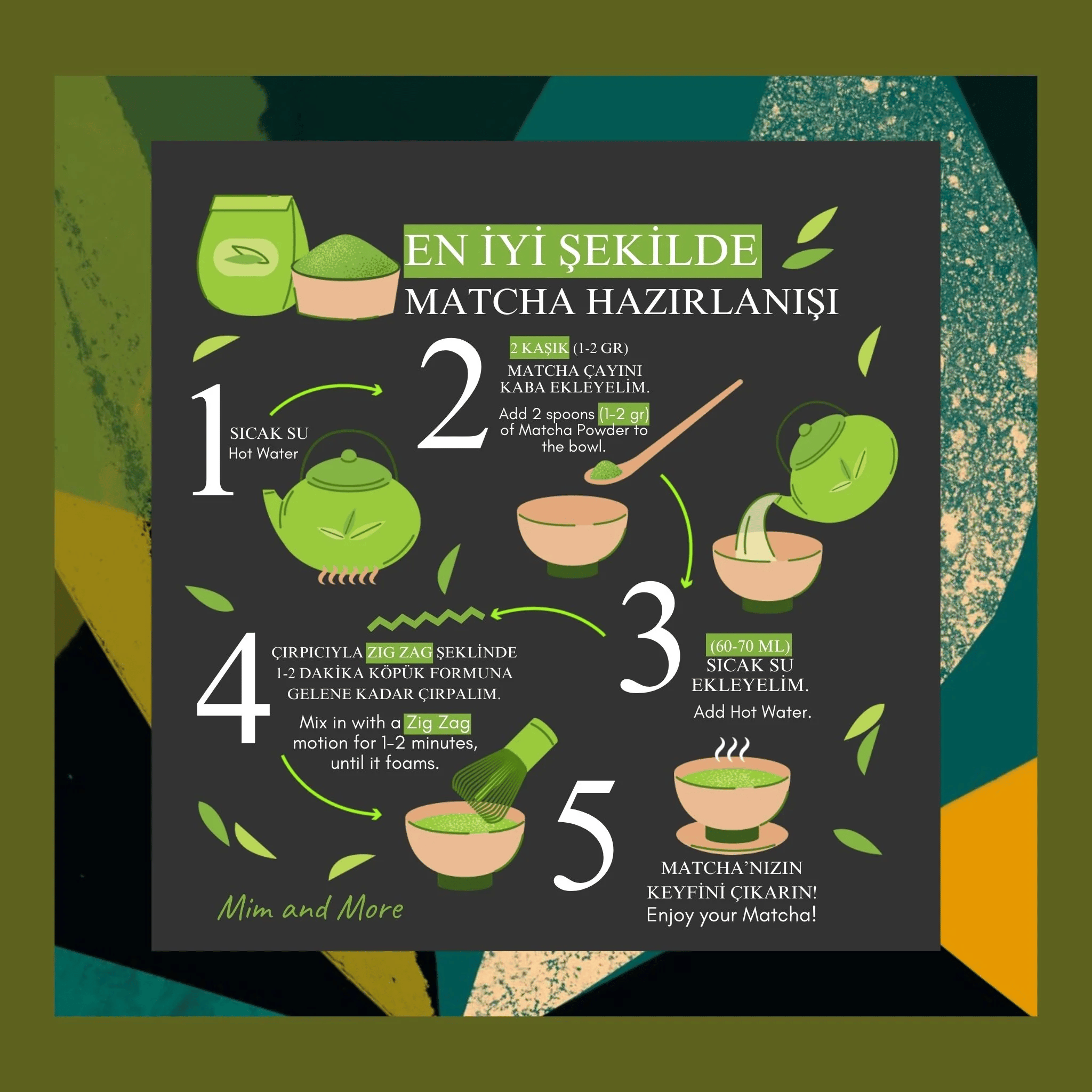 EN İYİ ŞEKİLDE
MATCHA HAZIRLANIŞI

1
SICAK SU
Hot Water

2
2 KAŞIK (1-2 GR)
MATCHA ÇAYINI KABA EKLEYELİM.
Add 2 spoons (1-2 gr) of Matcha Powder to the bowl.

3
(60-70 ML)
SICAK SU EKLEYELİM.
Add Hot Water.

4
ÇIRPICIYLA ZIG ZAG ŞEKLİNDE 1-2 DAKİKA KÖPÜK FORMUNA GELENE KADAR ÇIRPALIM.
Mix in with a Zig Zag motion for 1-2 minutes, until it foams.

5
MATCHA'NIZIN KEYFİNİ ÇIKARIN!
Enjoy your Matcha!

Mim and More