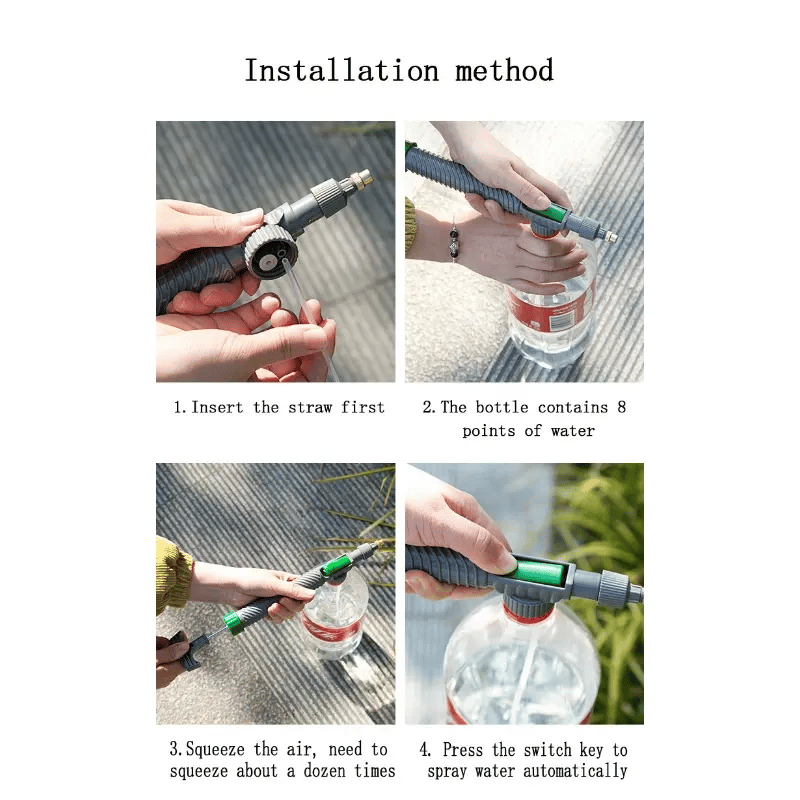 Installation method

1. Insert the straw first

2. The bottle contains 8 points of water

3. Squeeze the air, need to squeeze about a dozen times

4. Press the switch key to spray water automatically