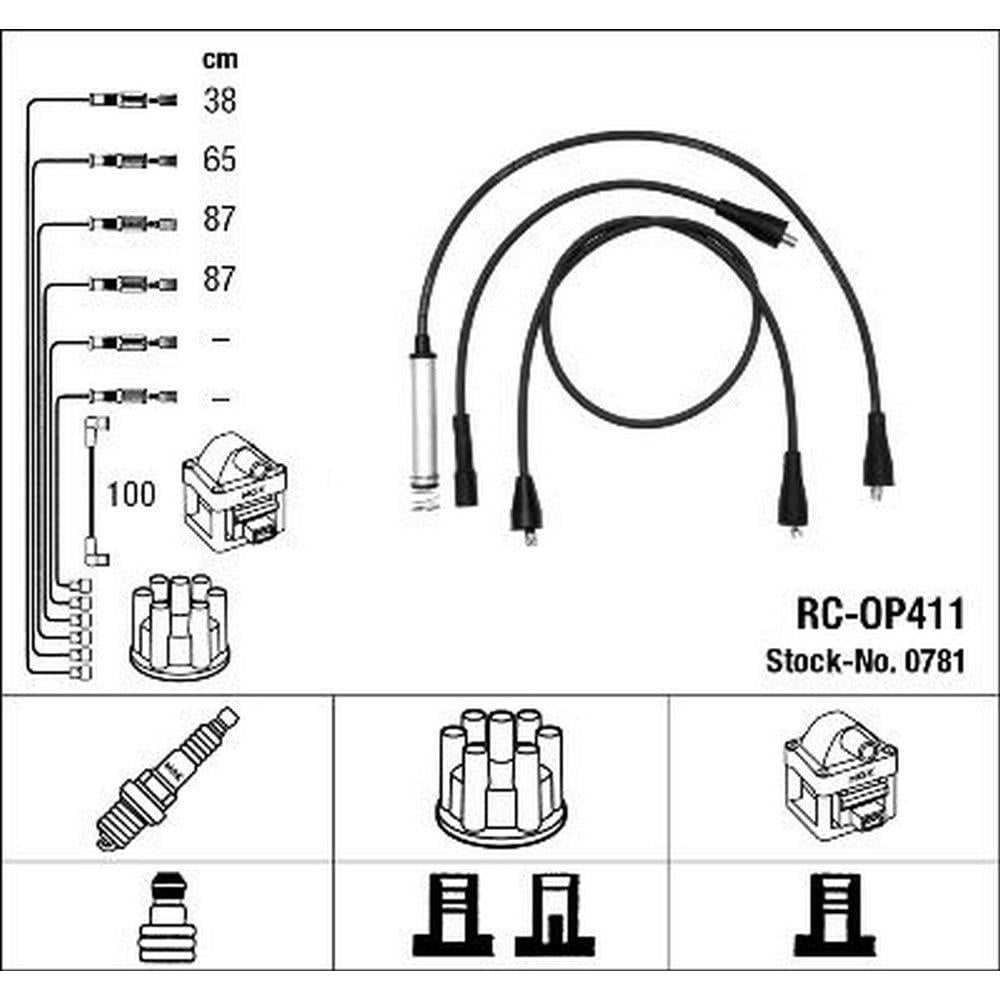 cm
38
65
87
87
–
–
100

RC-OP411
Stock-No. 0781