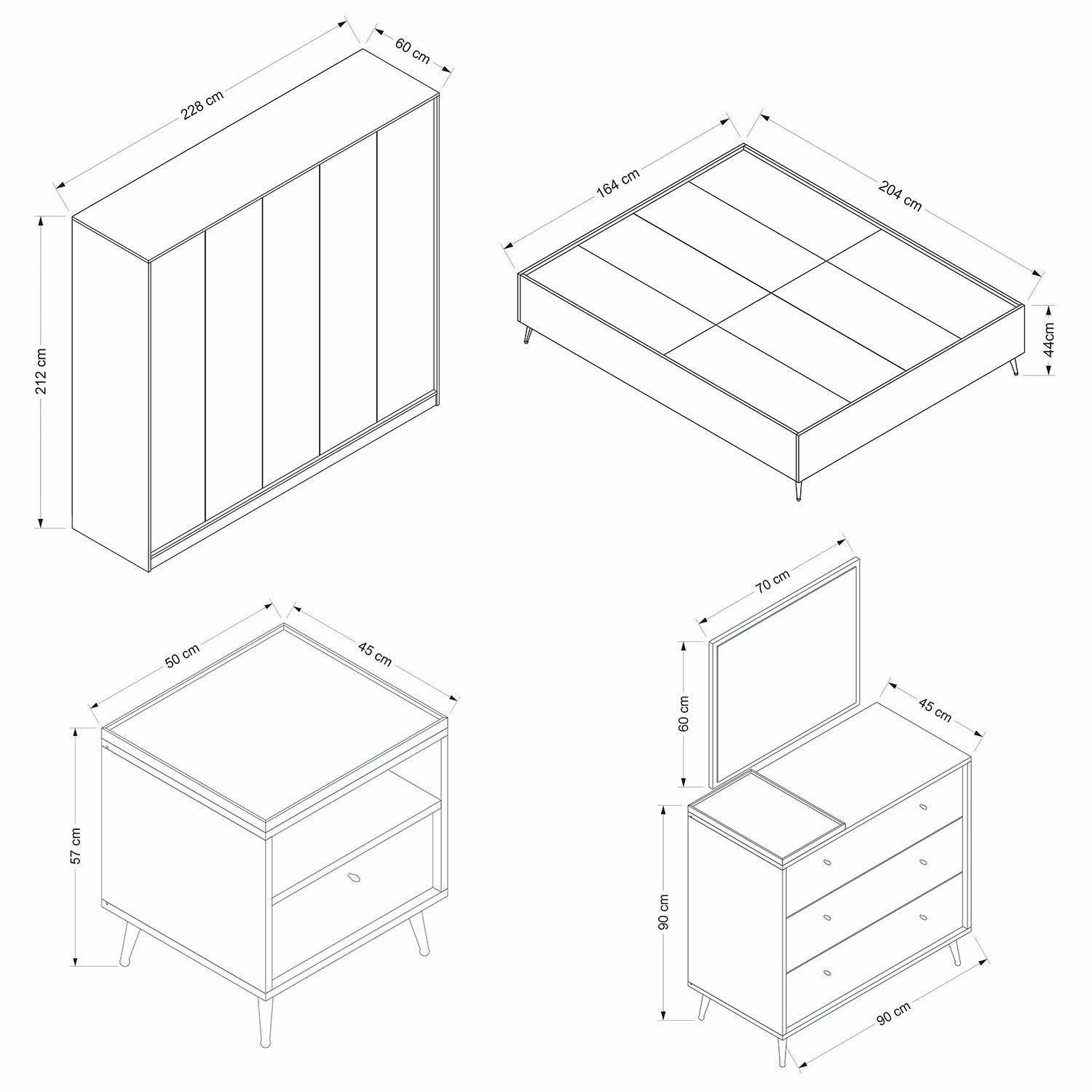 228 cm
60 cm
212 cm
164 cm
204 cm
44cm
50 cm
45 cm
57 cm
70 cm
60 cm
45 cm
90 cm
90 cm