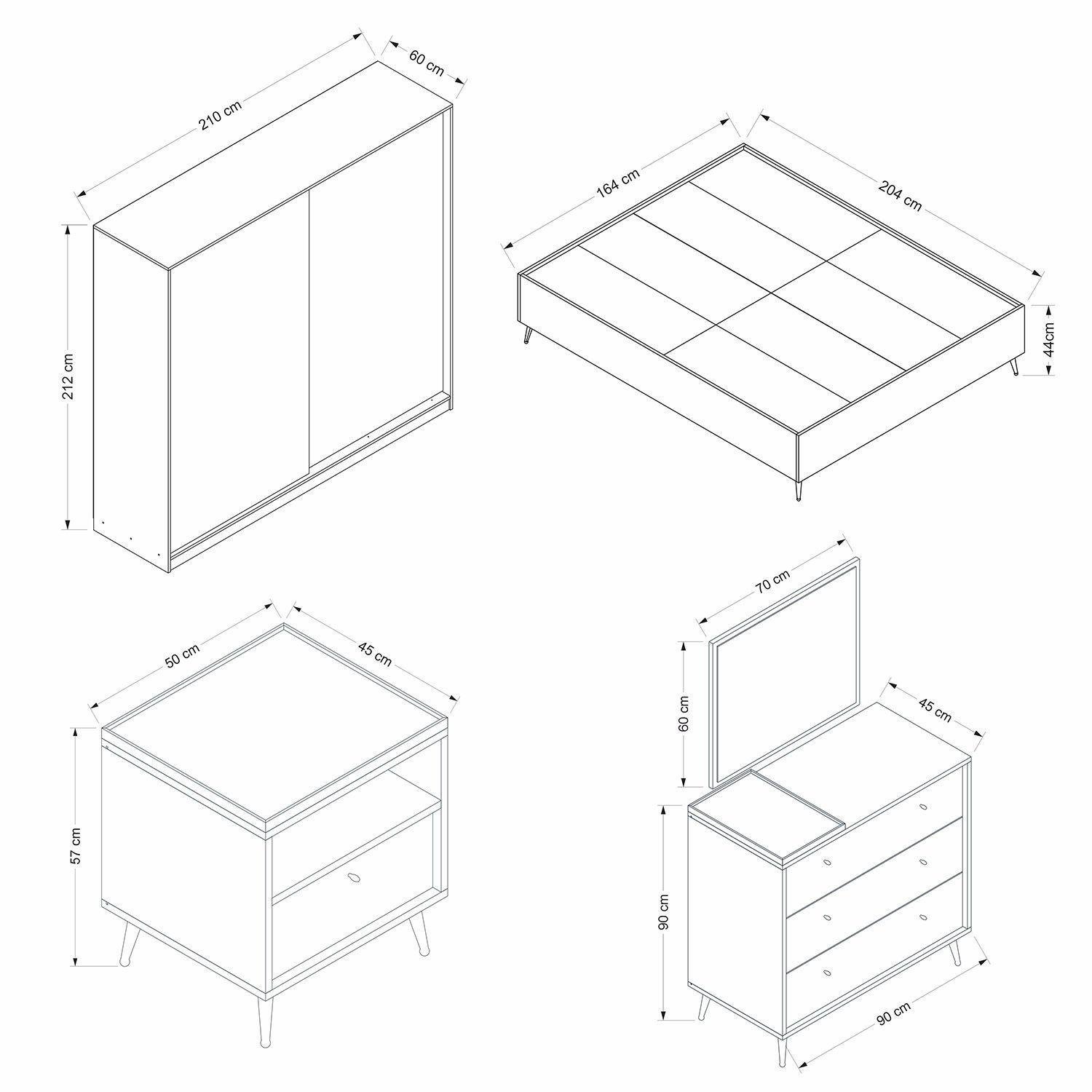 210 cm

60 cm

212 cm

164 cm

204 cm

44cm

50 cm

45 cm

57 cm

70 cm

60 cm

45 cm

90 cm

90 cm