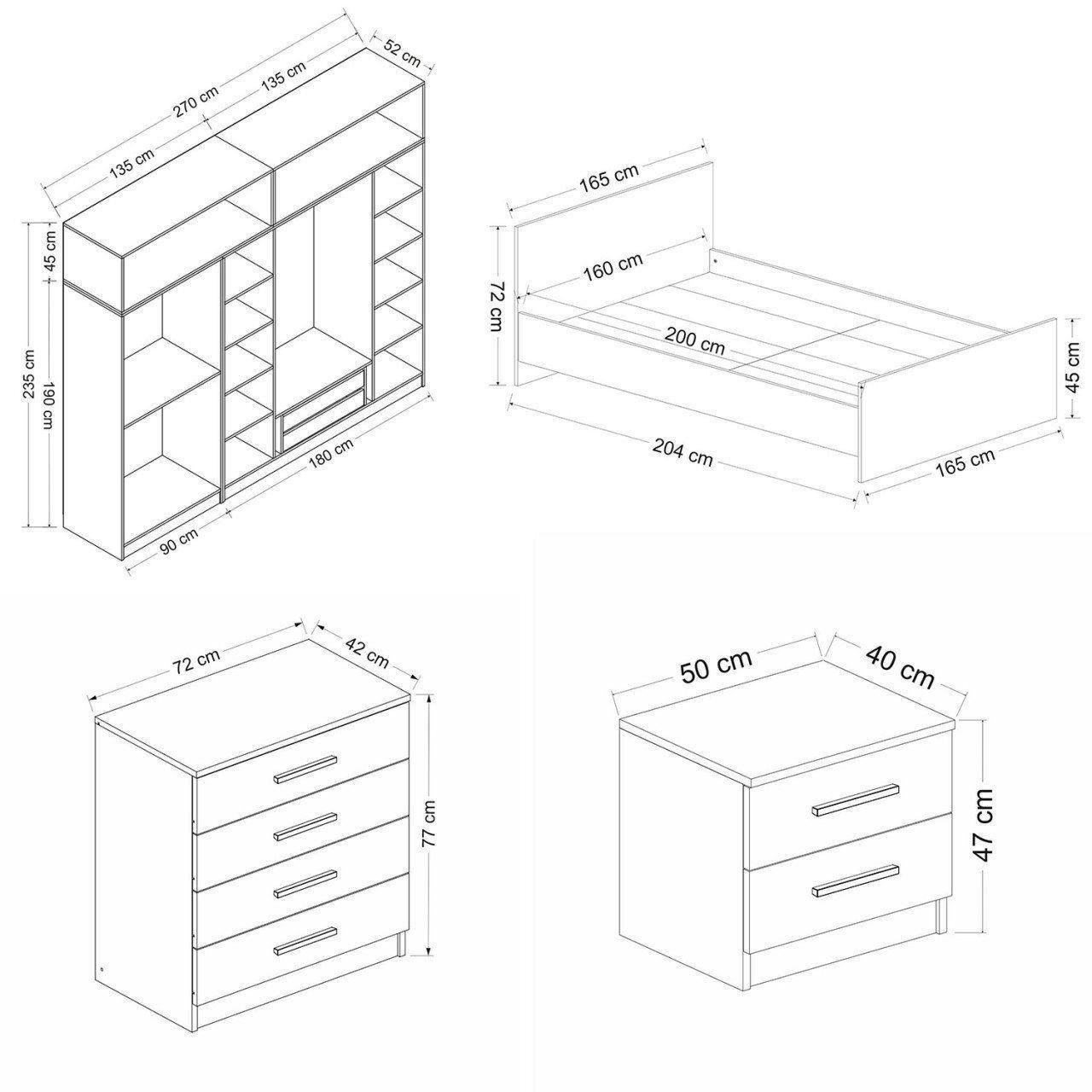 270 cm
135 cm
135 cm
52 cm
45 cm
235 cm
190 cm
180 cm
90 cm

165 cm
160 cm
72 cm
200 cm
45 cm
204 cm
165 cm

72 cm
42 cm
77 cm

50 cm
40 cm
47 cm