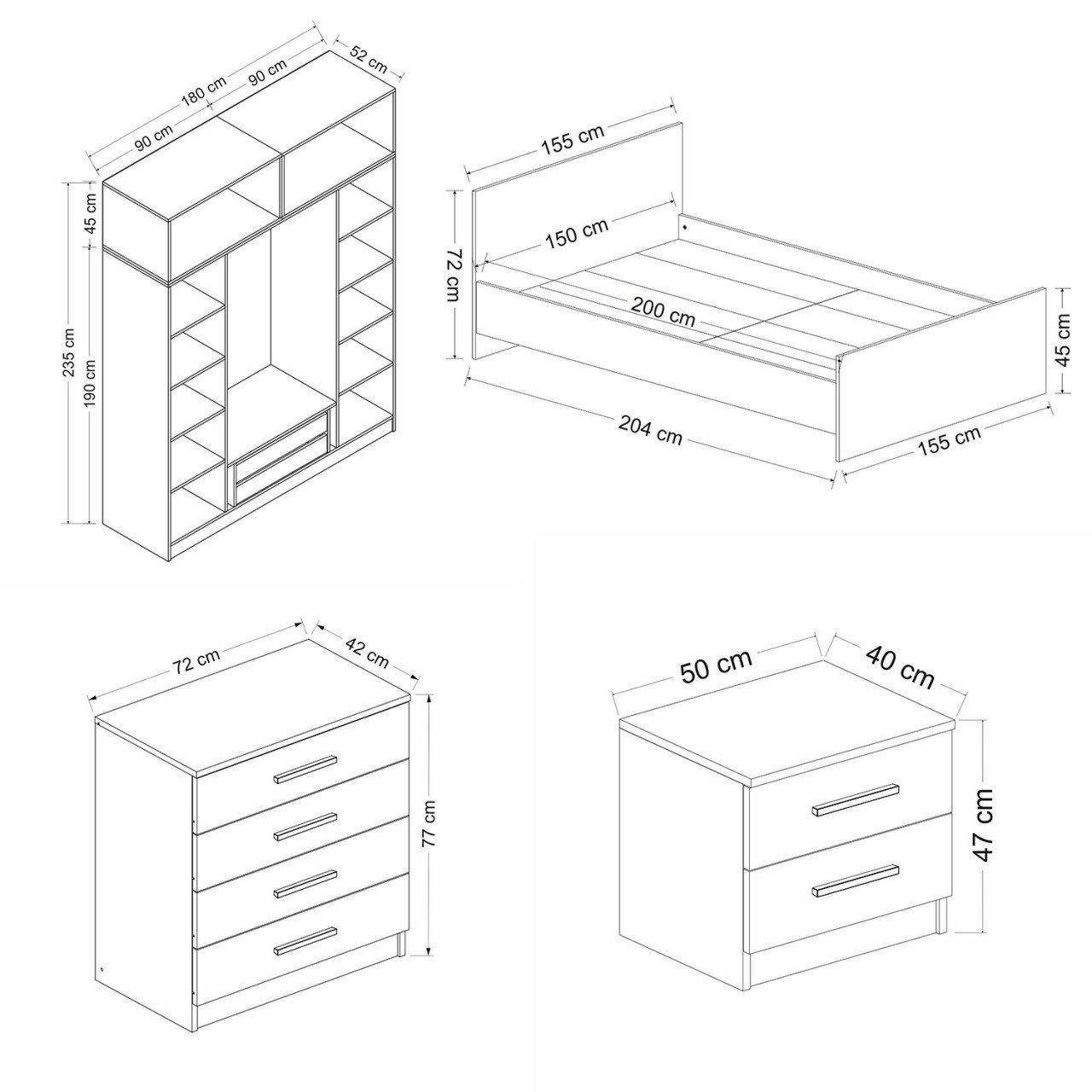 180 cm
90 cm
90 cm
52 cm
45 cm
235 cm
190 cm

155 cm
150 cm
72 cm
200 cm
45 cm
204 cm
155 cm

72 cm
42 cm
77 cm

50 cm
40 cm
47 cm