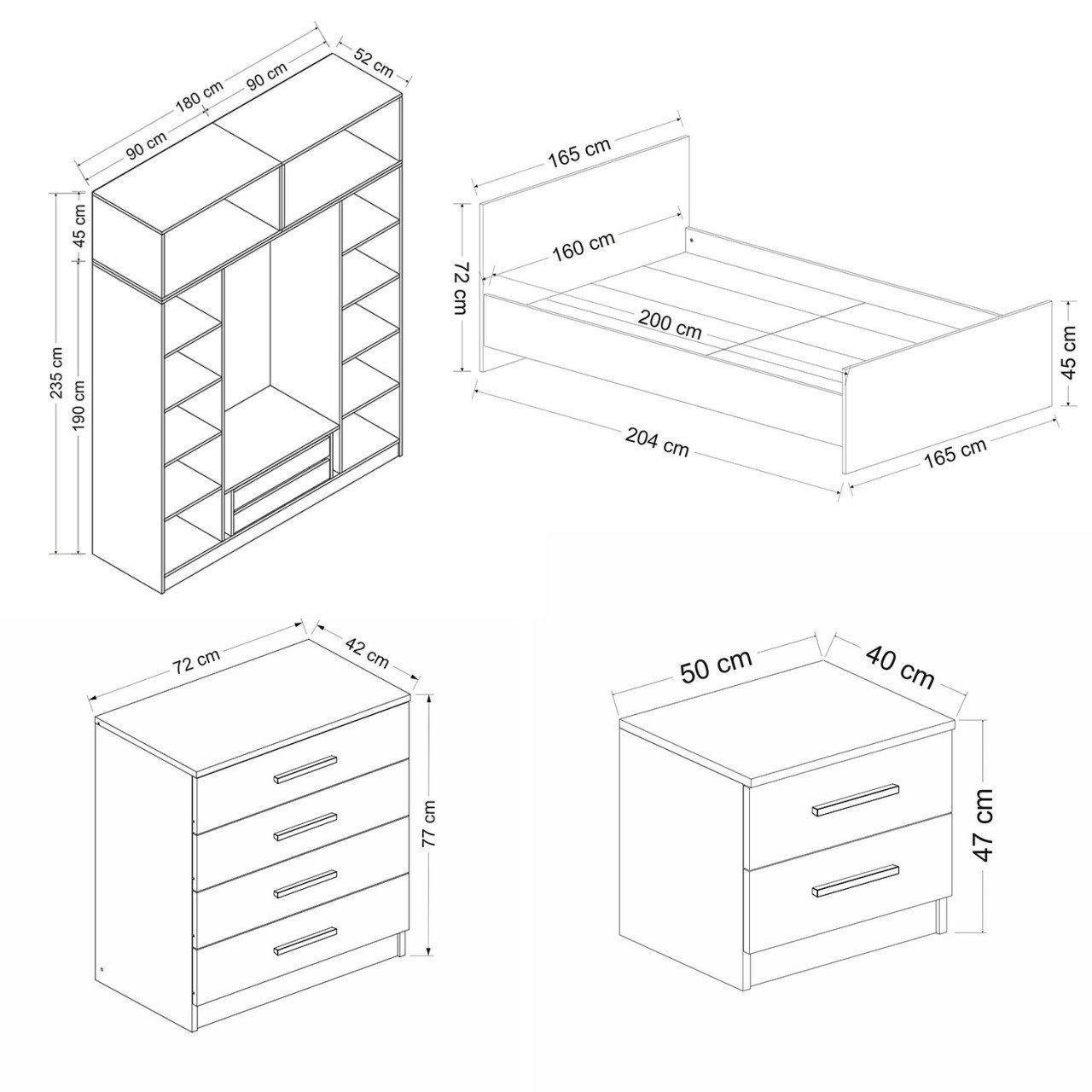 180 cm
90 cm
90 cm
52 cm
45 cm
235 cm
190 cm

165 cm
160 cm
72 cm
200 cm
45 cm
204 cm
165 cm

72 cm
42 cm
77 cm

50 cm
40 cm
47 cm