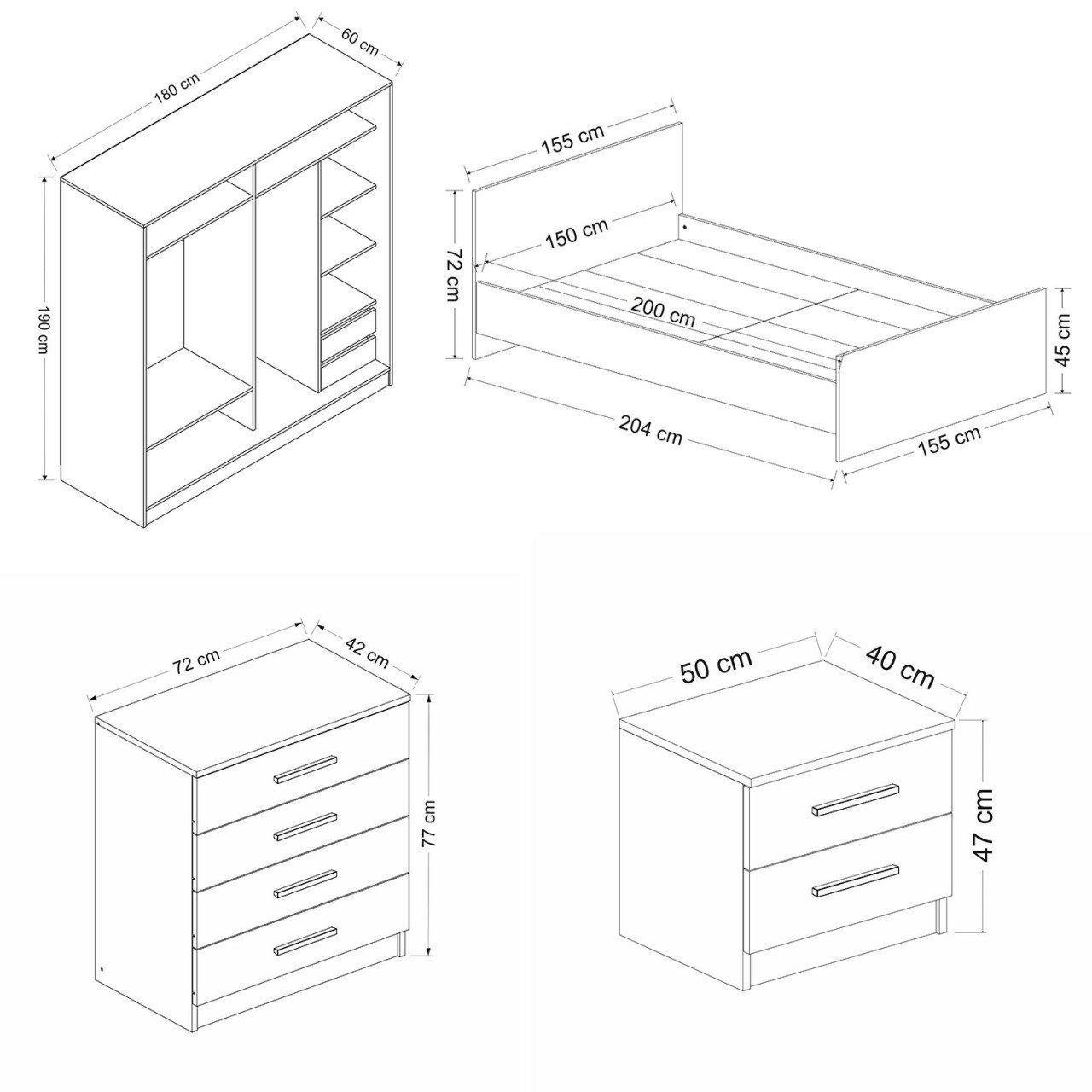 180 cm
60 cm
190 cm

155 cm
150 cm
72 cm
200 cm
45 cm
204 cm
155 cm

72 cm
42 cm
77 cm

50 cm
40 cm
47 cm