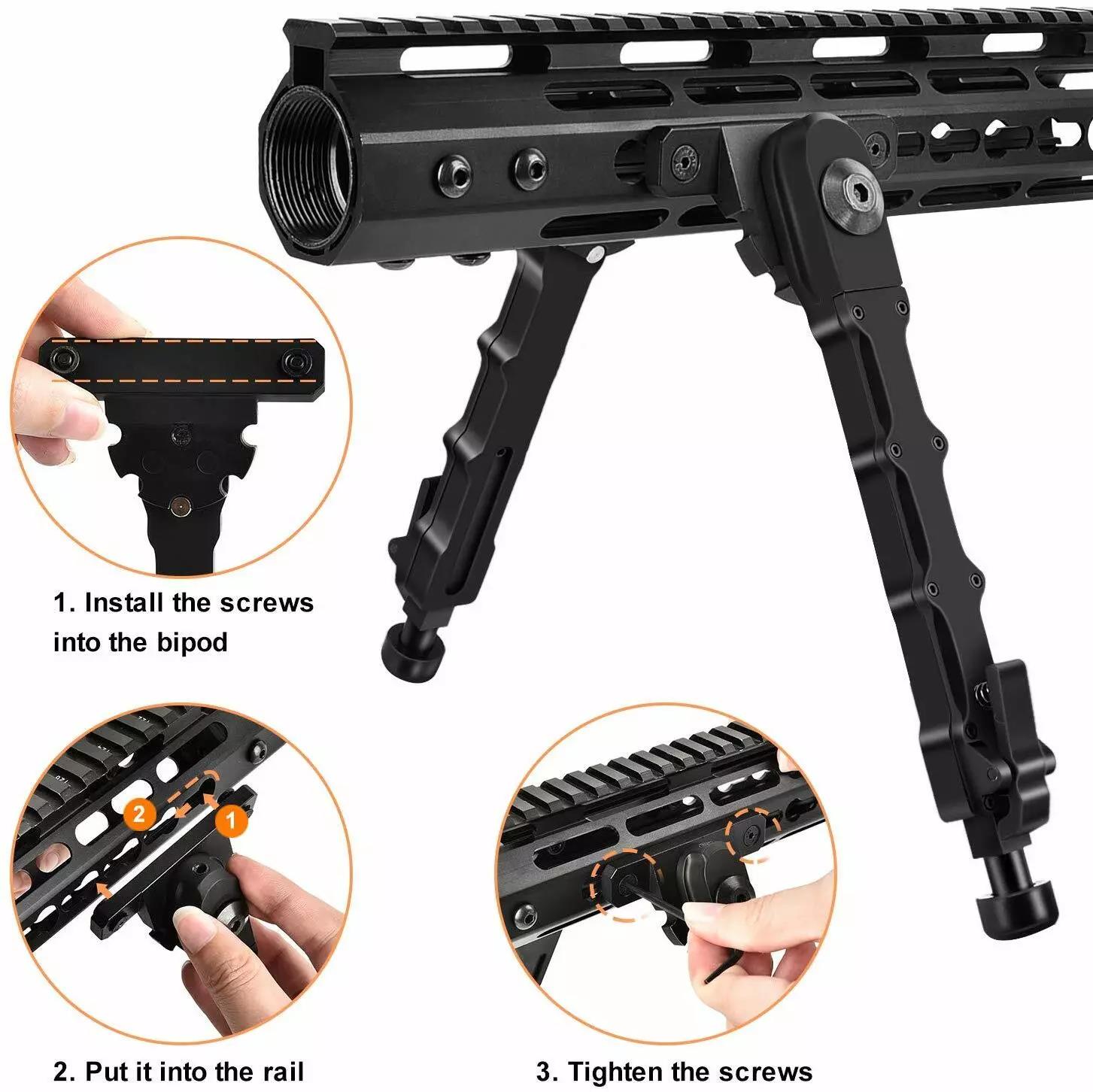 1. Install the screws into the bipod

2

1

2. Put it into the rail

3. Tighten the screws