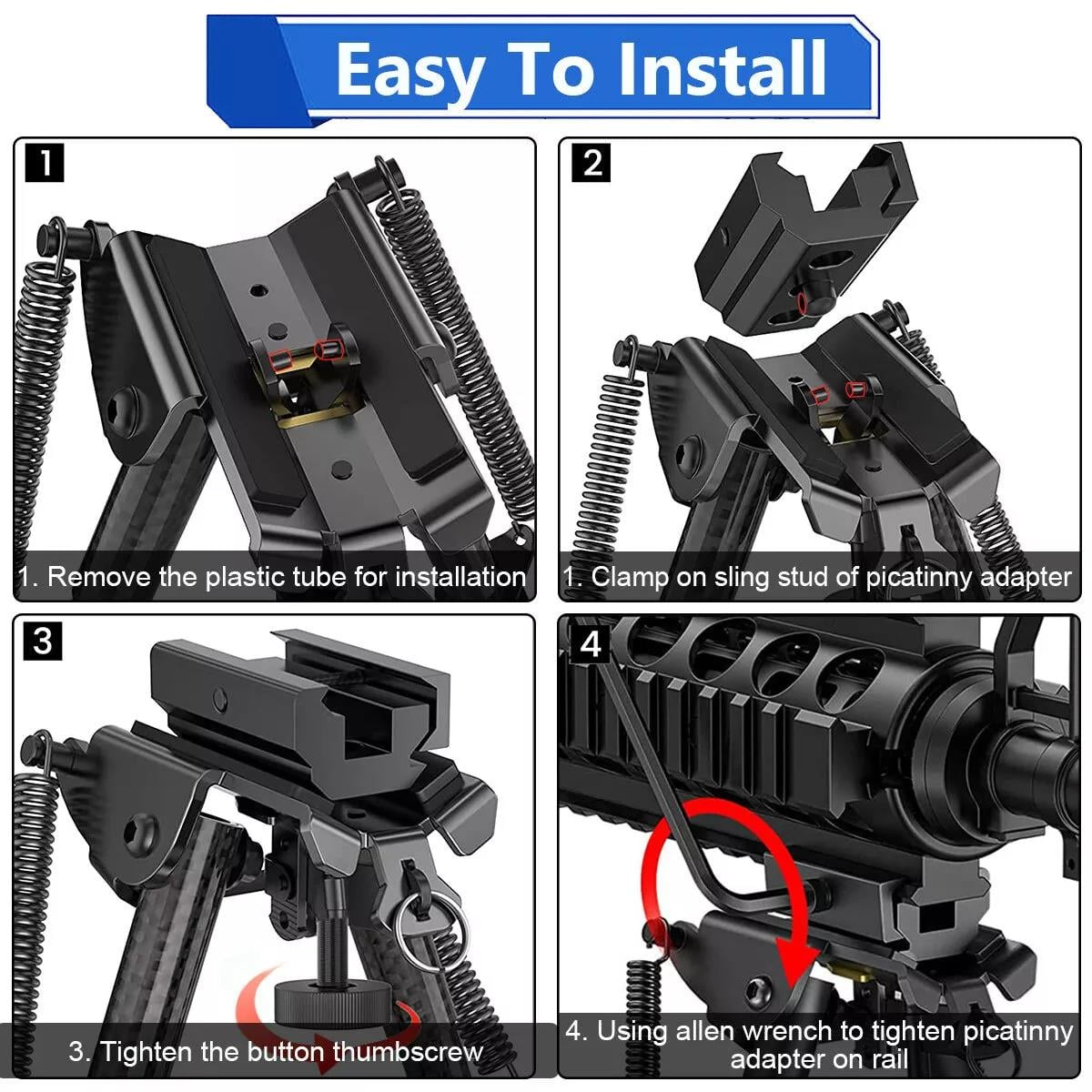 Easy To Install

1

1. Remove the plastic tube for installation

2

1. Clamp on sling stud of picatinny adapter

3

3. Tighten the button thumbscrew

4

4. Using allen wrench to tighten picatinny adapter on rail