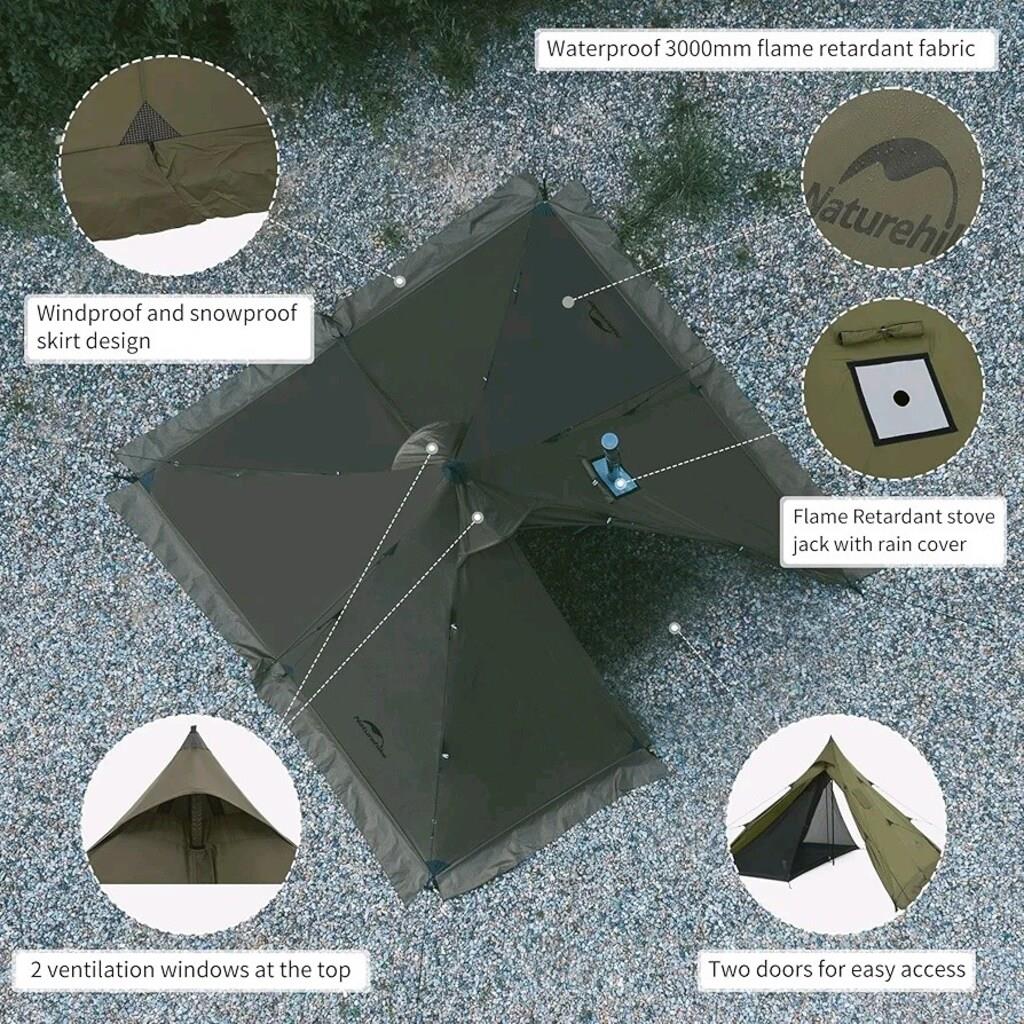 Waterproof 3000mm flame retardant fabric

Naturehik

Windproof and snowproof skirt design

Flame Retardant stove jack with rain cover

2 ventilation windows at the top

Two doors for easy access