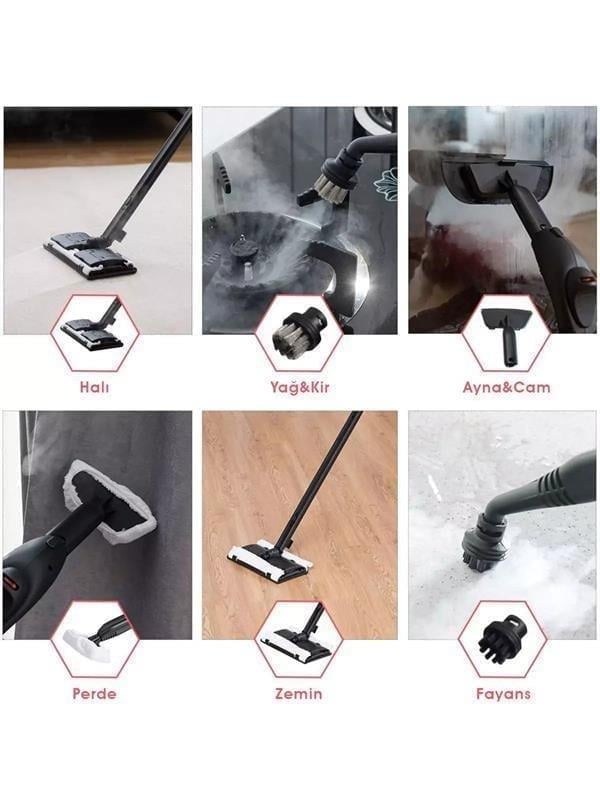 Halı

Yağ&Kir

Ayna&Cam

Perde

Zemin

Fayans