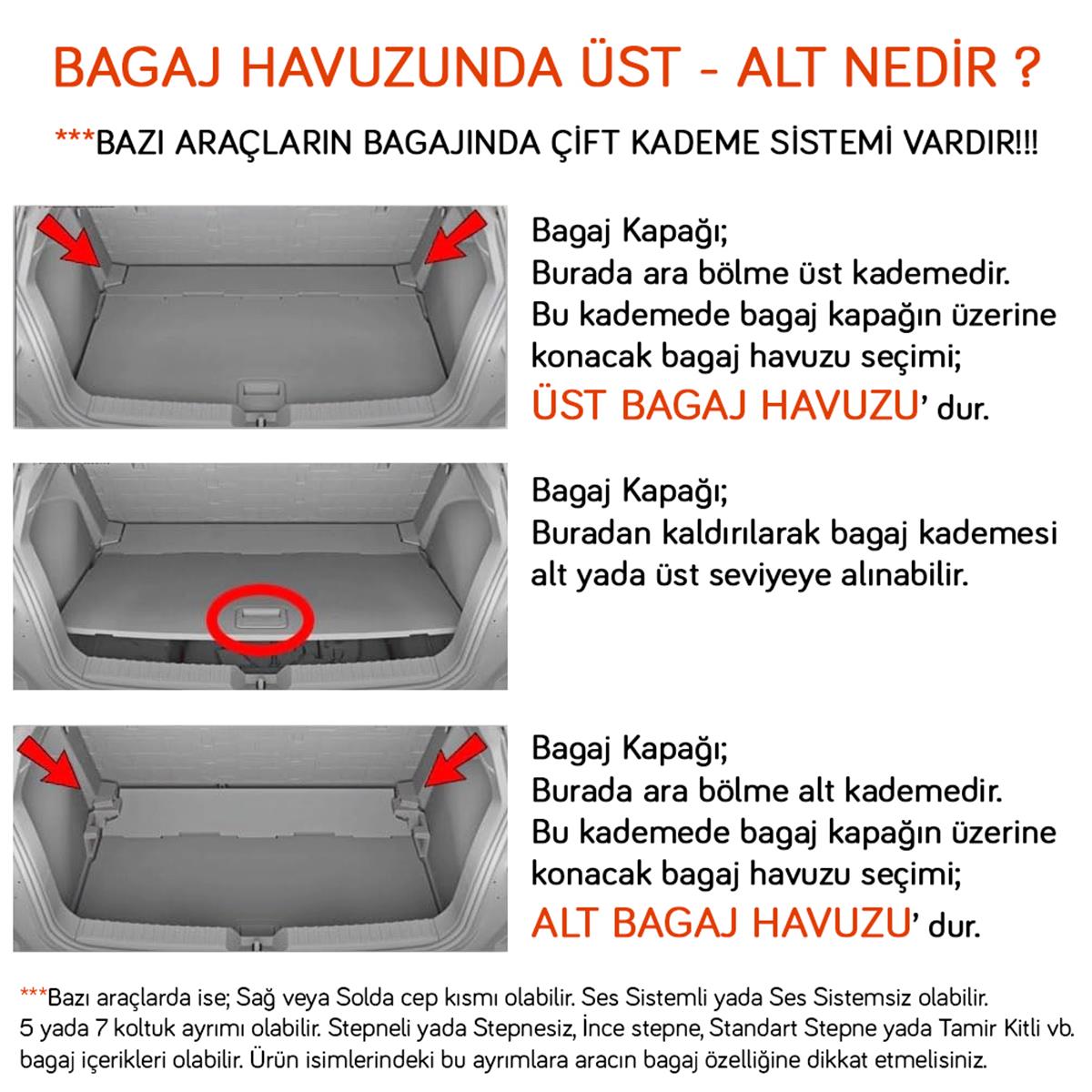 BAGAJ HAVUZUNDA ÜST - ALT NEDİR ?

***BAZI ARAÇLARIN BAGAJINDA ÇİFT KADEME SİSTEMİ VARDIR!!!

Bagaj Kapağı;
Burada ara bölme üst kademedir.
Bu kademede bagaj kapağın üzerine konacak bagaj havuzu seçimi;
ÜST BAGAJ HAVUZU' dur.

Bagaj Kapağı;
Buradan kaldırılarak bagaj kademesi alt yada üst seviyeye alınabilir.

Bagaj Kapağı;
Burada ara bölme alt kademedir.
Bu kademede bagaj kapağın üzerine konacak bagaj havuzu seçimi;
ALT BAGAJ HAVUZU' dur.

***Bazı araçlarda ise; Sağ veya Solda cep kısmı olabilir. Ses Sistemli yada Ses Sistemsiz olabilir. 5 yada 7 koltuk ayrımı olabilir. Stepneli yada Stepnesiz, İnce stepne, Standart Stepne yada Tamir Kitli vb. bagaj içerikleri olabilir. Ürün isimlerindeki bu ayrımlara aracın bagaj özelliğine dikkat etmelisiniz.